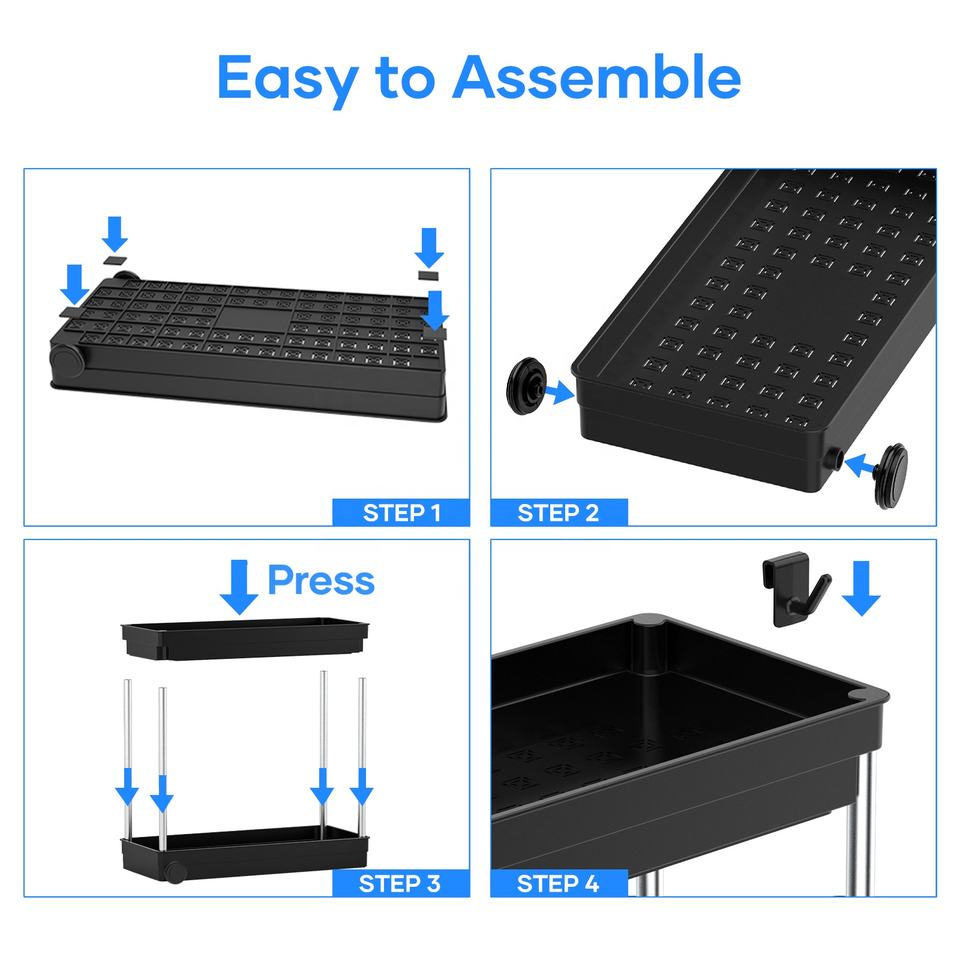 Easy to Assemble

STEP 1

STEP 2

Press

STEP 3

STEP 4