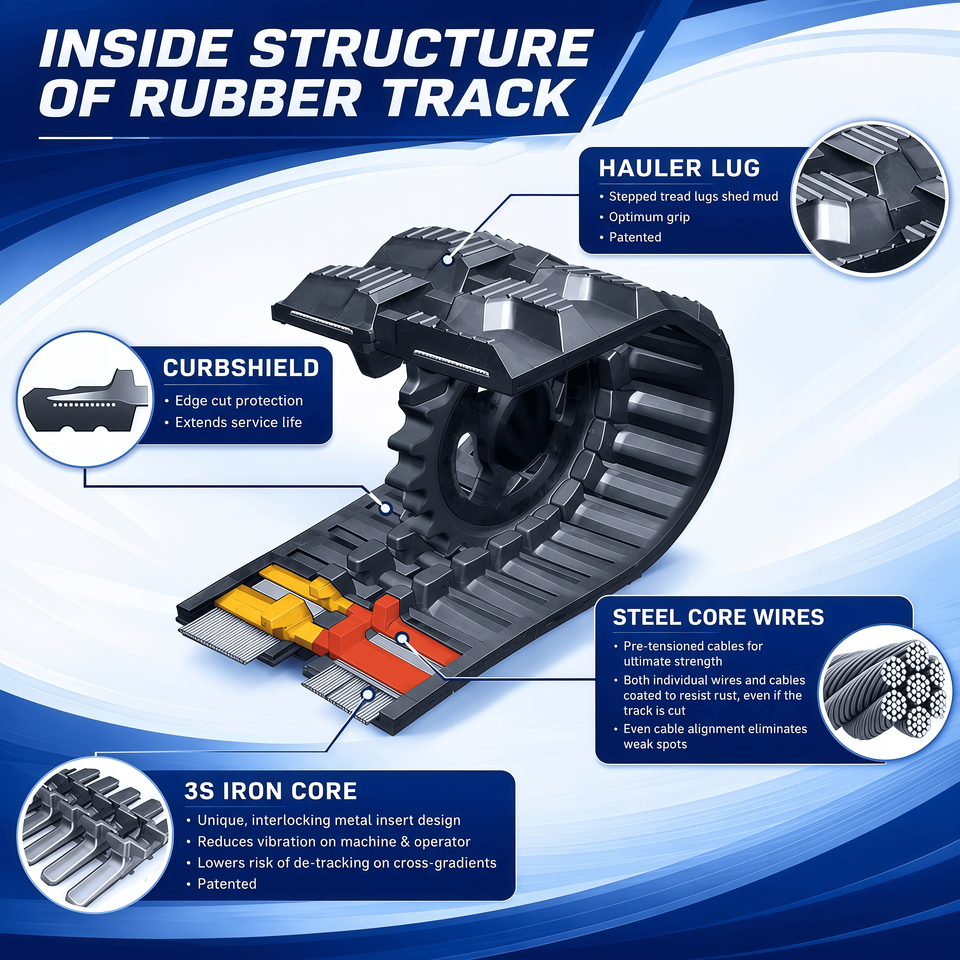 INSIDE STRUCTURE OF RUBBER TRACK

HAULER LUG
• Stepped tread lugs shed mud
• Optimum grip
• Patented

CURBSHIELD
• Edge cut protection
• Extends service life

STEEL CORE WIRES
• Pre-tensioned cables for ultimate strength
• Both individual wires and cables coated to resist rust, even if the track is cut
• Even cable alignment eliminates weak spots

3S IRON CORE
• Unique, interlocking metal insert design
• Reduces vibration on machine & operator
• Lowers risk of de-tracking on cross-gradients
• Patented