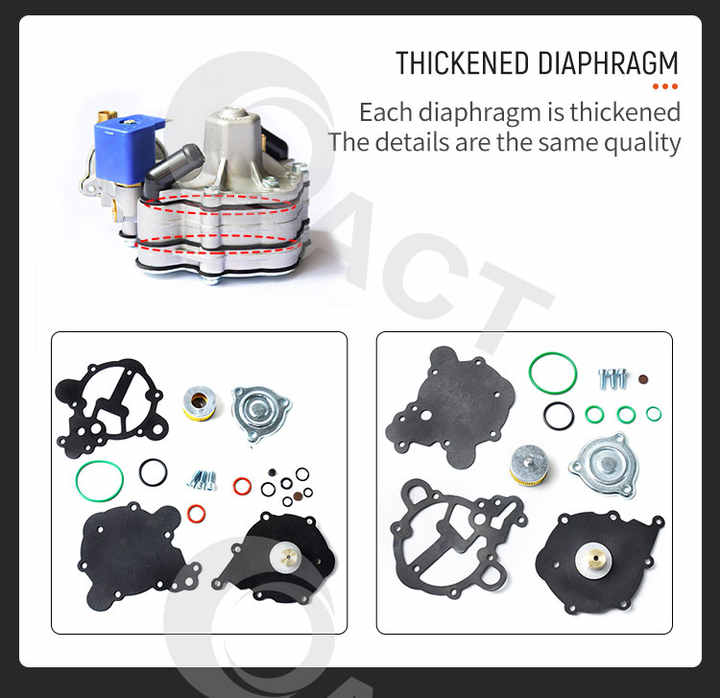 THICKENED DIAPHRAGM

Each diaphragm is thickened
The details are the same quality

ACT