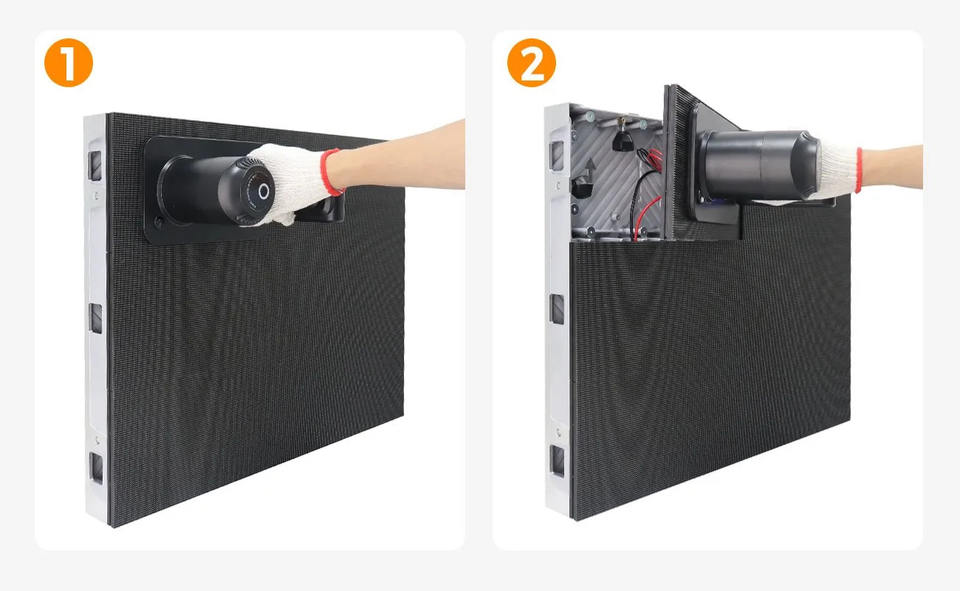 1

2