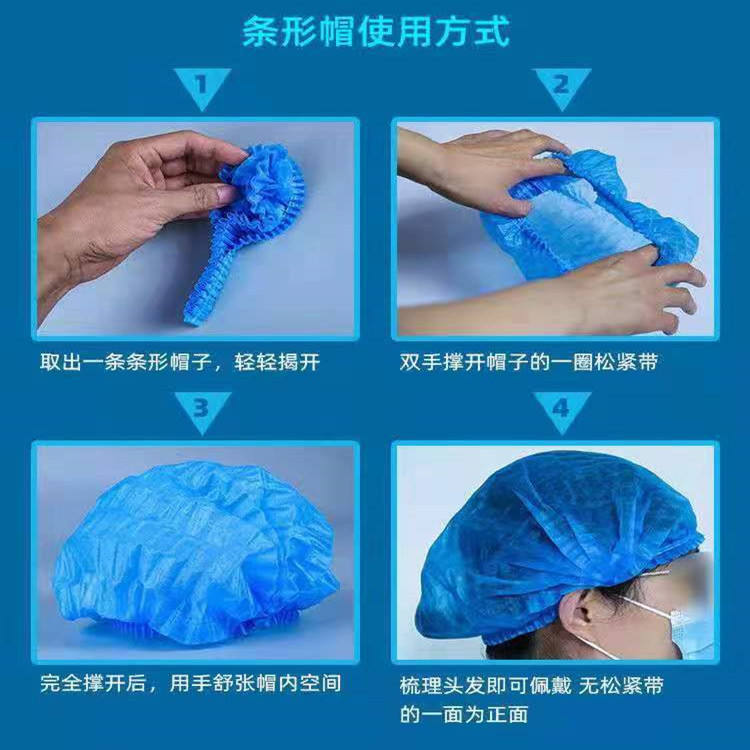 条形帽使用方式

1

取出一条条形帽子，轻轻揭开

2

双手撑开帽子的一圈松紧带

3

完全撑开后，用手舒张帽内空间

4

梳理头发即可佩戴 无松紧带的一面为正面