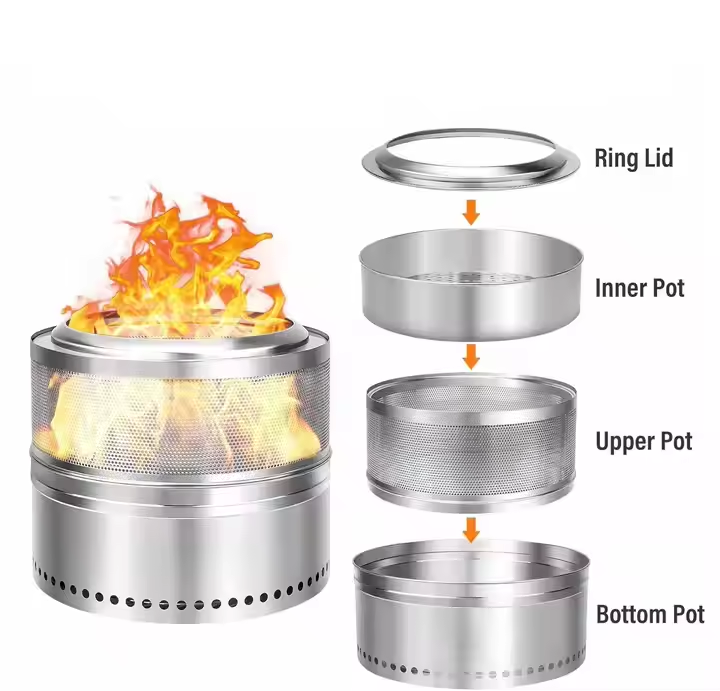 Ring Lid

Inner Pot

Upper Pot

Bottom Pot