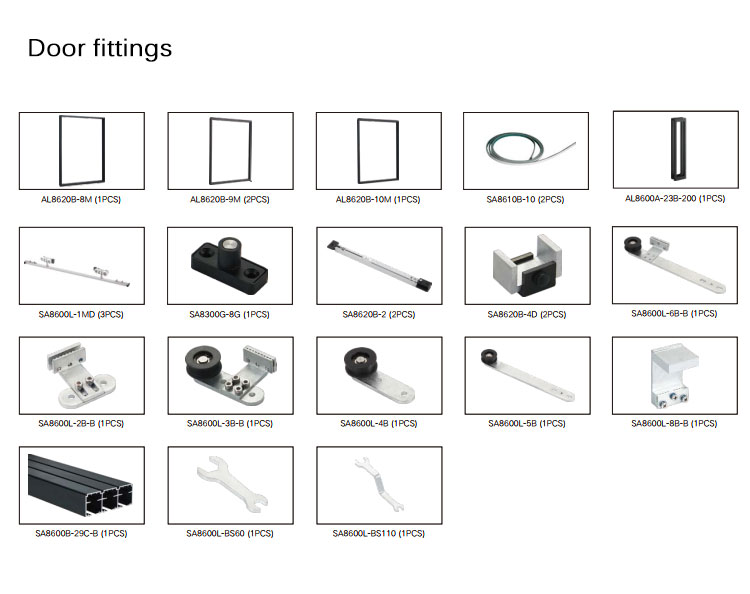 Door fittings

AL8620B-8M (1PCS)

AL8620B-9M (2PCS)

AL8620B-10M (1PCS)

SA8610B-10 (2PCS)

AL8600A-23B-200 (1PCS)

SA8600L-1MD (3PCS)

SA8300G-8G (1PCS)

SA8620B-2 (2PCS)

SA8620B-4D (2PCS)

SA8600L-6B-B (1PCS)

SA8600L-2B-B (1PCS)

SA8600L-3B-B (1PCS)

SA8600L-4B (1PCS)

SA8600L-5B (1PCS)

SA8600L-8B-B (1PCS)

SA8600B-29C-B (1PCS)

SA8600L-BS60 (1PCS)

SA8600L-BS110 (1PCS)