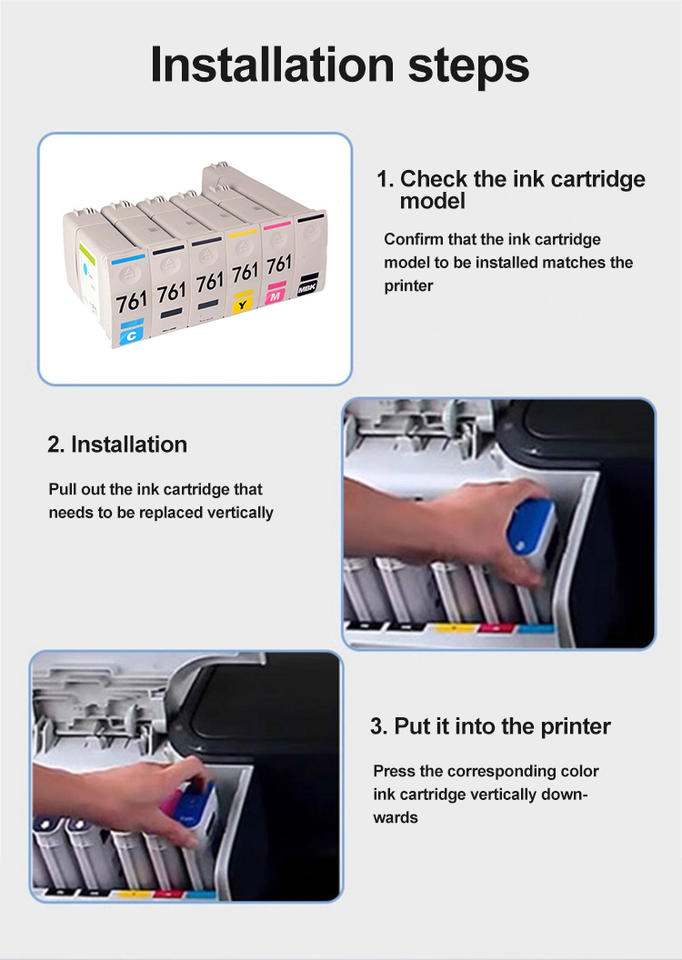 Installation steps

761 761 761 761 761
C Y M MBK

1. Check the ink cartridge model

Confirm that the ink cartridge model to be installed matches the printer

2. Installation

Pull out the ink cartridge that needs to be replaced vertically

3. Put it into the printer

Press the corresponding color ink cartridge vertically downwards