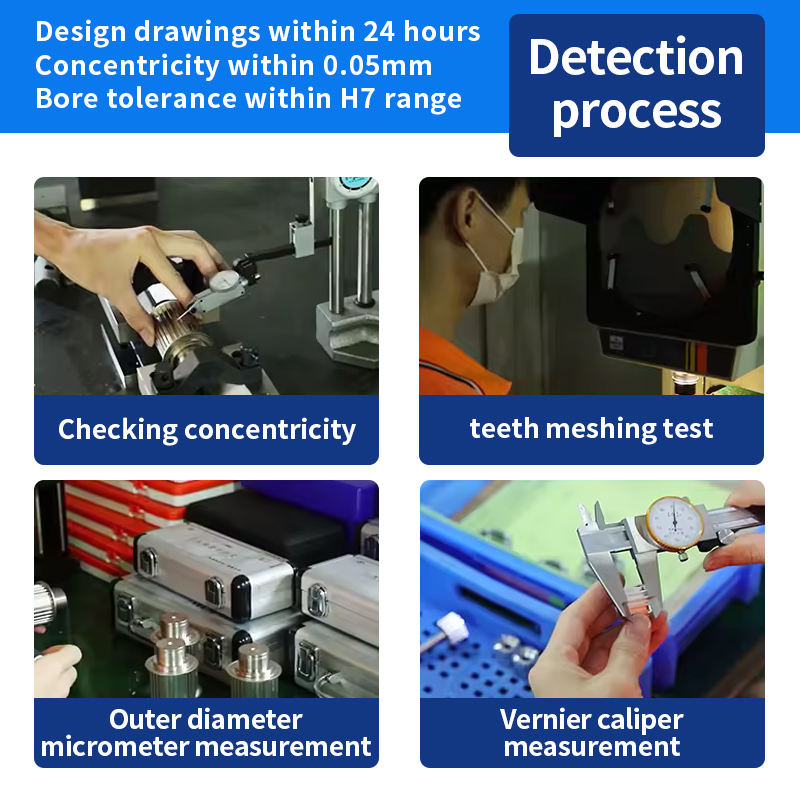 Design drawings within 24 hours
Concentricity within 0.05mm
Bore tolerance within H7 range

Detection process

Checking concentricity

teeth meshing test

Outer diameter micrometer measurement

Vernier caliper measurement