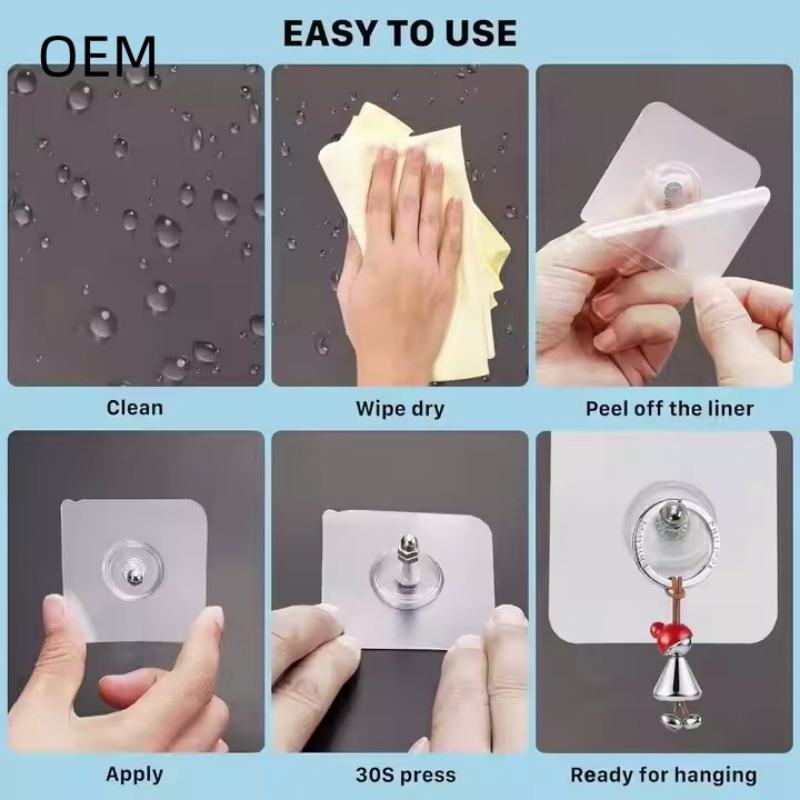 OEM

EASY TO USE

Clean

Wipe dry

Peel off the liner

Apply

30S press

Ready for hanging