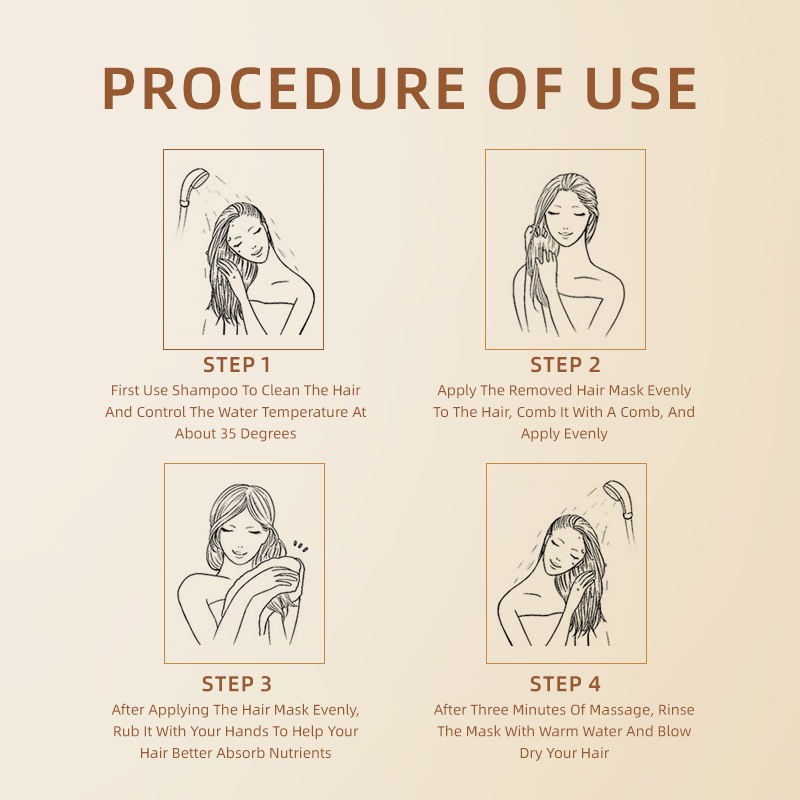 PROCEDURE OF USE

STEP 1
First Use Shampoo To Clean The Hair And Control The Water Temperature At About 35 Degrees

STEP 2
Apply The Removed Hair Mask Evenly To The Hair, Comb It With A Comb, And Apply Evenly

STEP 3
After Applying The Hair Mask Evenly, Rub It With Your Hands To Help Your Hair Better Absorb Nutrients

STEP 4
After Three Minutes Of Massage, Rinse The Mask With Warm Water And Blow Dry Your Hair