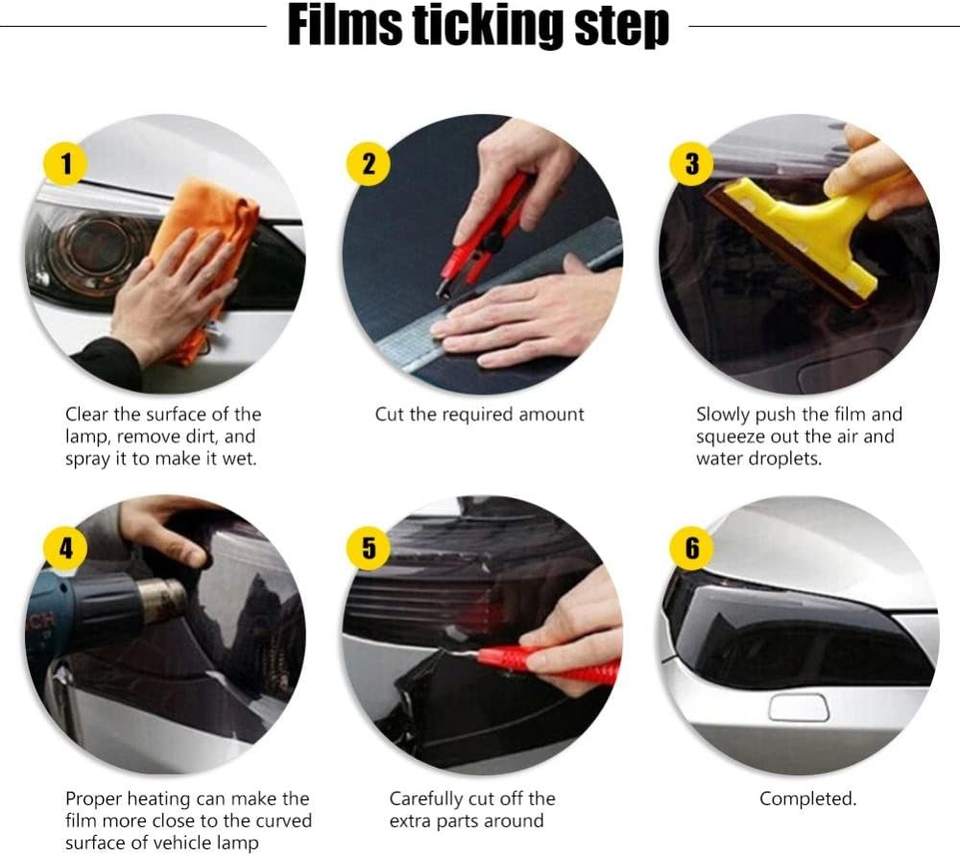 Films ticking step

1

Clear the surface of the lamp, remove dirt, and spray it to make it wet.

2

Cut the required amount

3

Slowly push the film and squeeze out the air and water droplets.

4

CH

Proper heating can make the film more close to the curved surface of vehicle lamp

5

Carefully cut off the extra parts around

6

Completed.