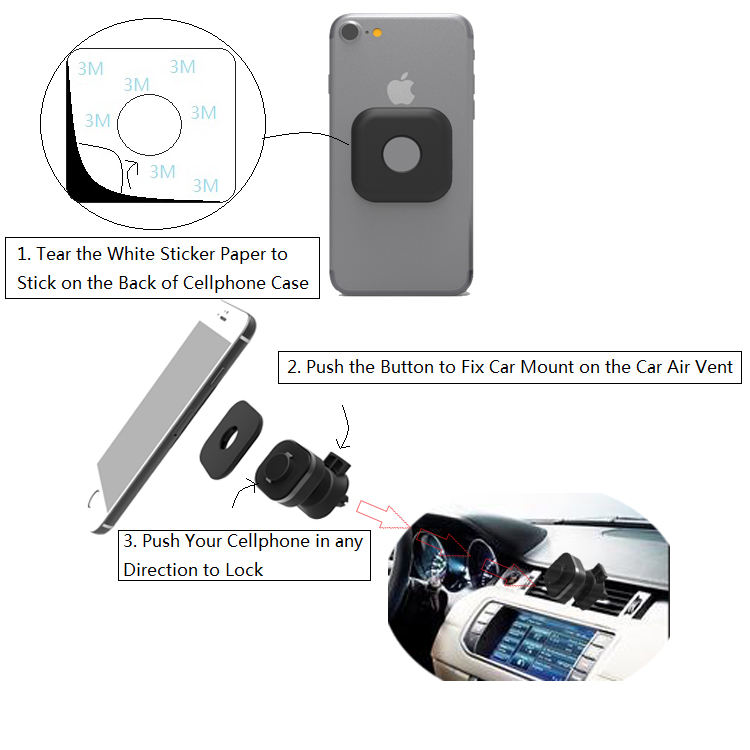 3M 3M 3M 3M 3M 3M 3M

1. Tear the White Sticker Paper to Stick on the Back of Cellphone Case

2. Push the Button to Fix Car Mount on the Car Air Vent

3. Push Your Cellphone in any Direction to Lock