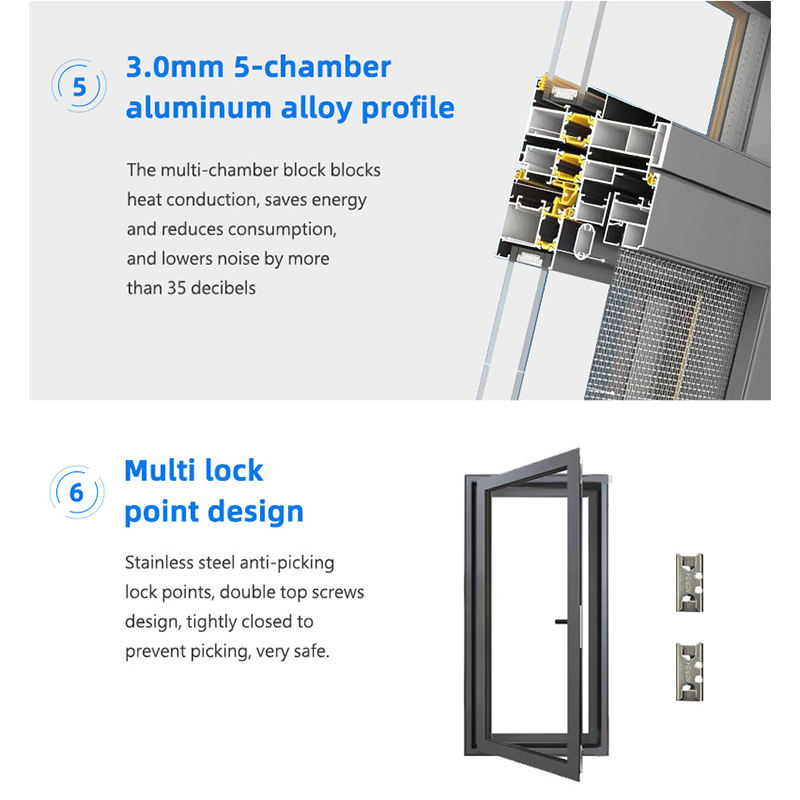 5

3.0mm 5-chamber aluminum alloy profile

The multi-chamber block blocks heat conduction, saves energy and reduces consumption, and lowers noise by more than 35 decibels

6

Multi lock point design

Stainless steel anti-picking lock points, double top screws design, tightly closed to prevent picking, very safe.