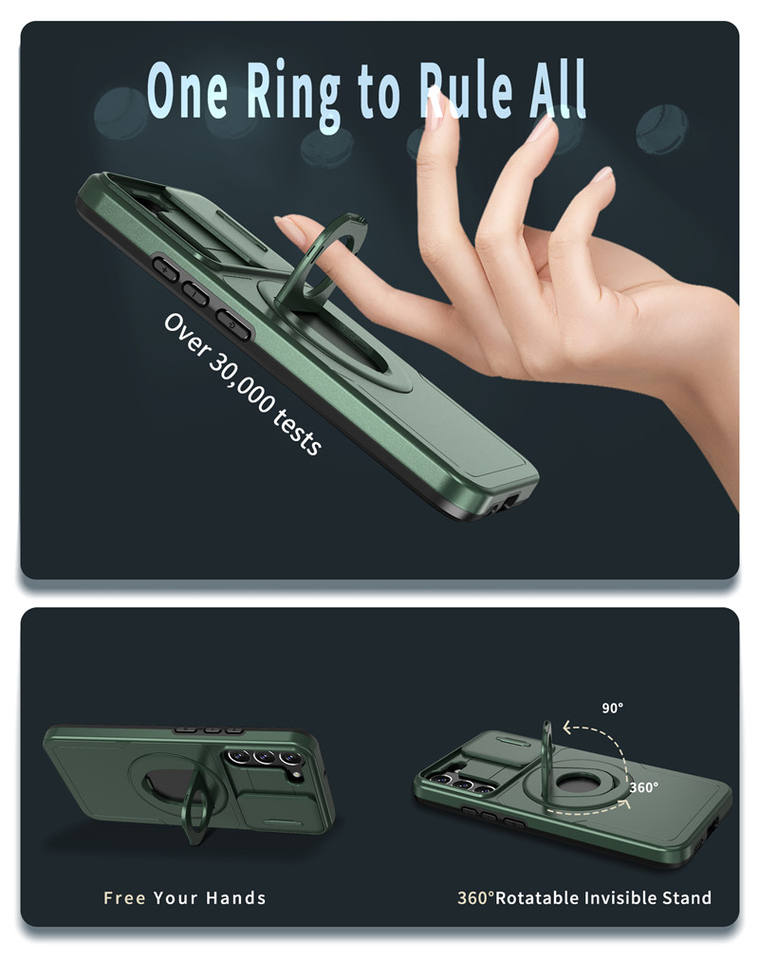 One Ring to Rule All

Over 30,000 tests

90°

360°

Free Your Hands

360°Rotatable Invisible Stand