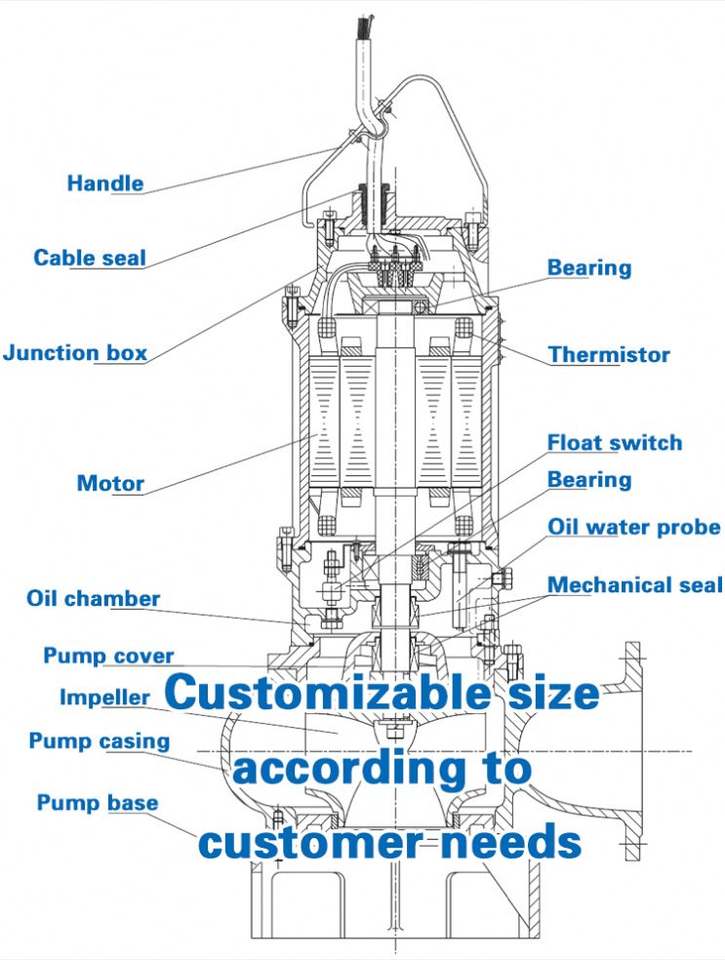 Handle
Cable seal
Junction box
Motor
Oil chamber
Pump cover
Impeller
Pump casing
Pump base
Bearing
Thermistor
Float switch
Bearing
Oil water probe
Mechanical seal

Customizable size according to customer needs