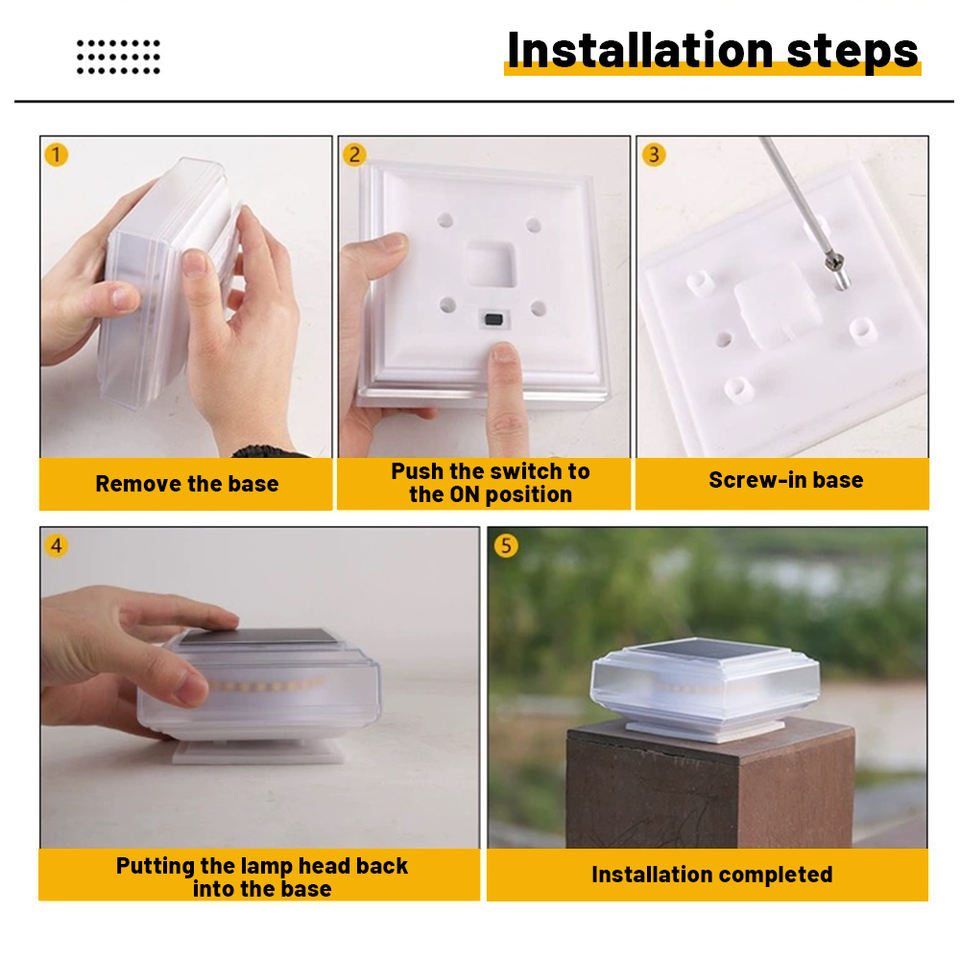 Installation steps

1

Remove the base

2

Push the switch to the ON position

3

Screw-in base

4

Putting the lamp head back into the base

5

Installation completed