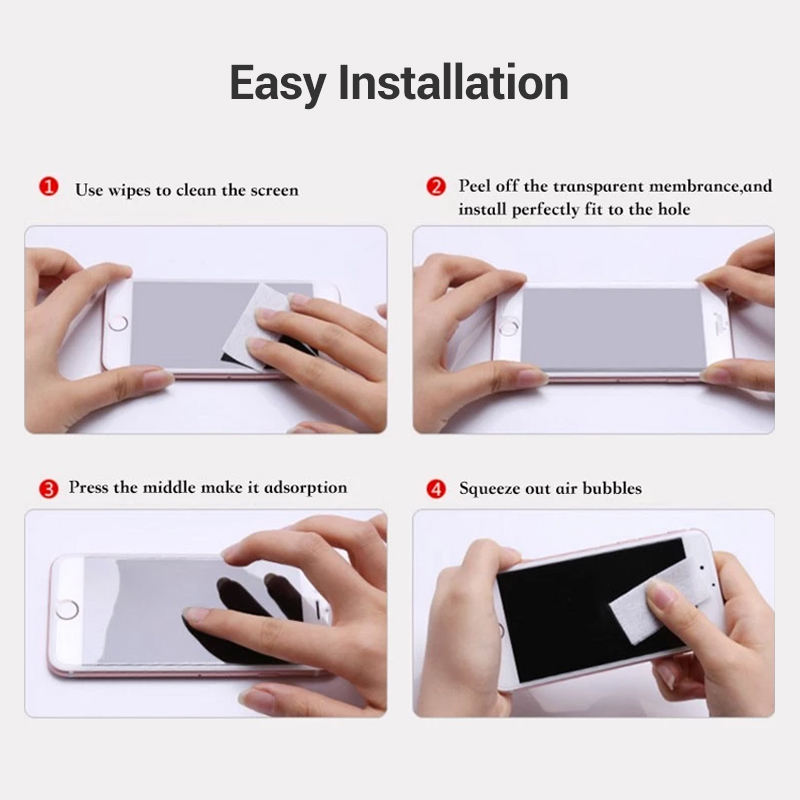 Easy Installation

1 Use wipes to clean the screen

2 Peel off the transparent membrance,and install perfectly fit to the hole

3 Press the middle make it adsorption

4 Squeeze out air bubbles