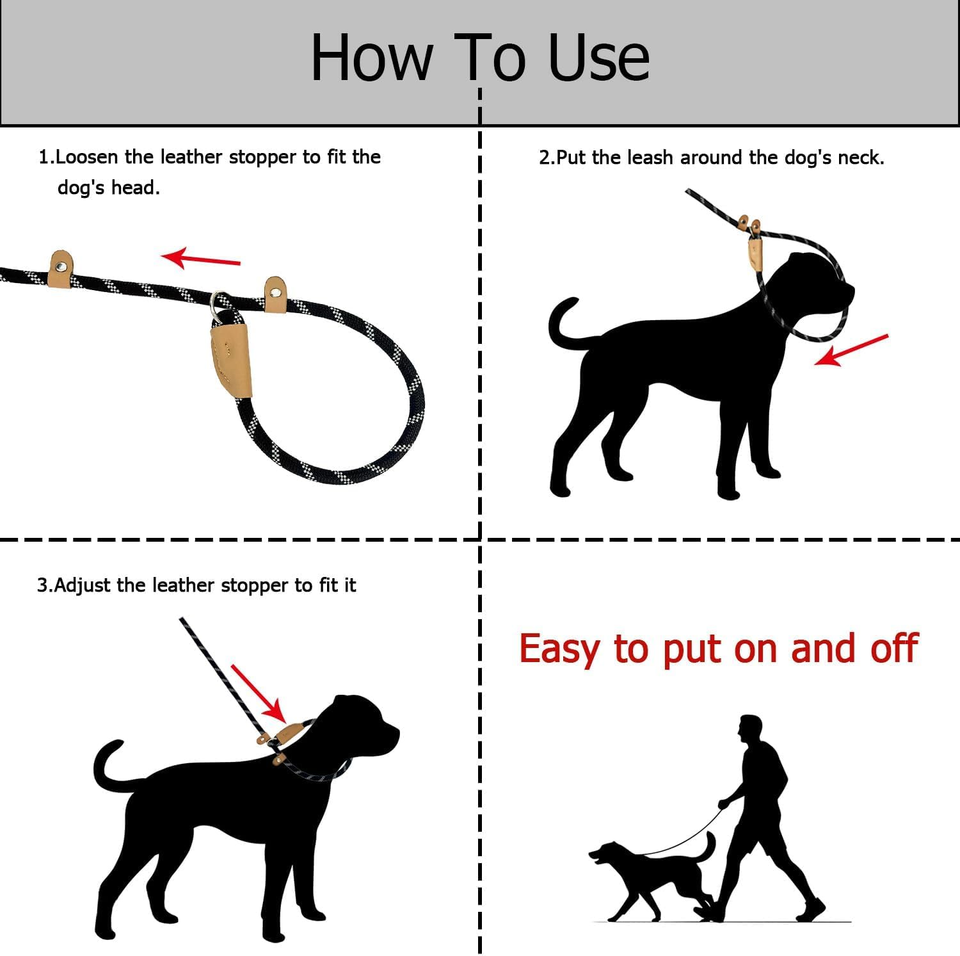 How To Use

1.Loosen the leather stopper to fit the dog's head.

2.Put the leash around the dog's neck.

3.Adjust the leather stopper to fit it

Easy to put on and off