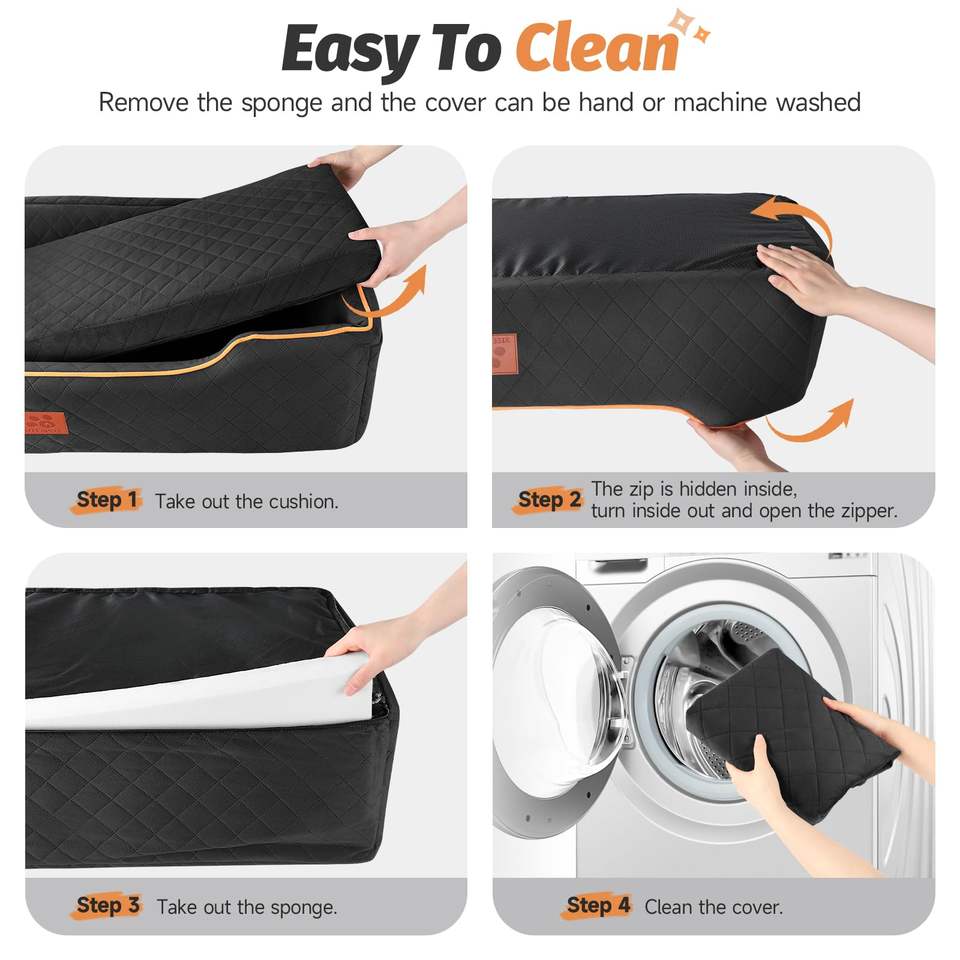 Easy To Clean

Remove the sponge and the cover can be hand or machine washed

Step 1 Take out the cushion.

Step 2 The zip is hidden inside, turn inside out and open the zipper.

Step 3 Take out the sponge.

Step 4 Clean the cover.