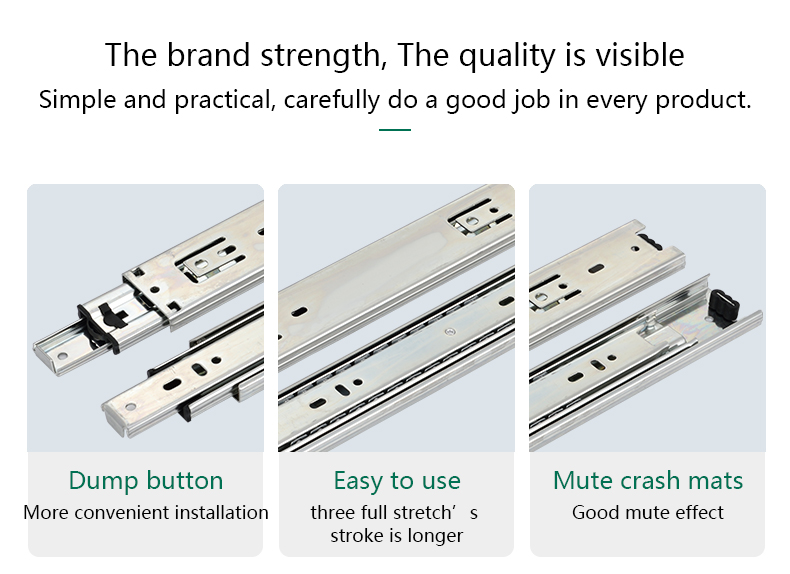 The brand strength, The quality is visible

Simple and practical, carefully do a good job in every product.

Dump button

More convenient installation

Easy to use

three full stretch’s stroke is longer

Mute crash mats

Good mute effect