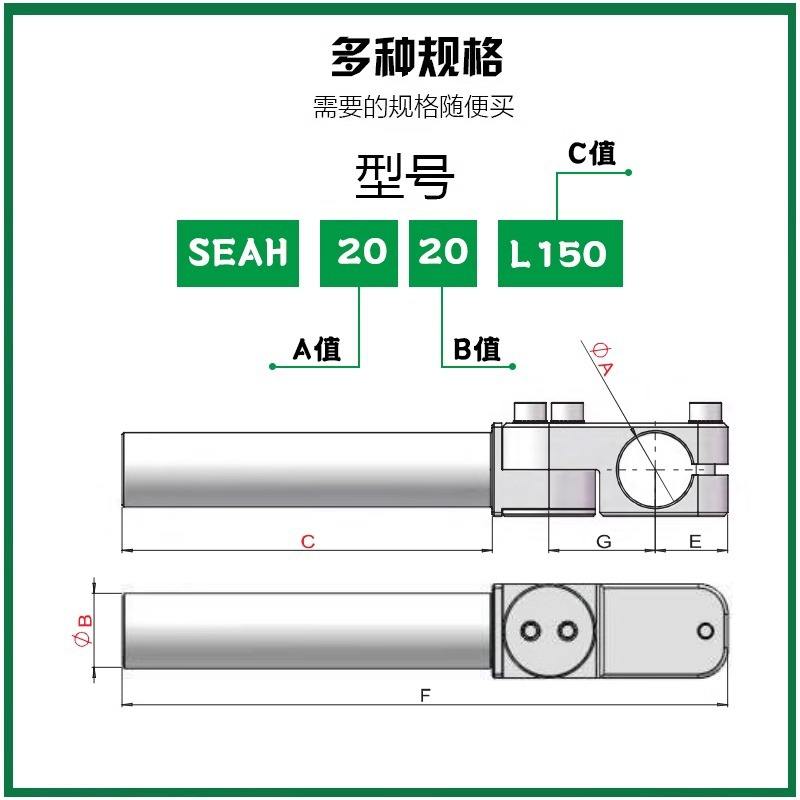 多种规格

需要的规格随便买

型号

C值

SEAH 20 20 L150

A值

B值

ΦA

C

G

E

ΦB

F