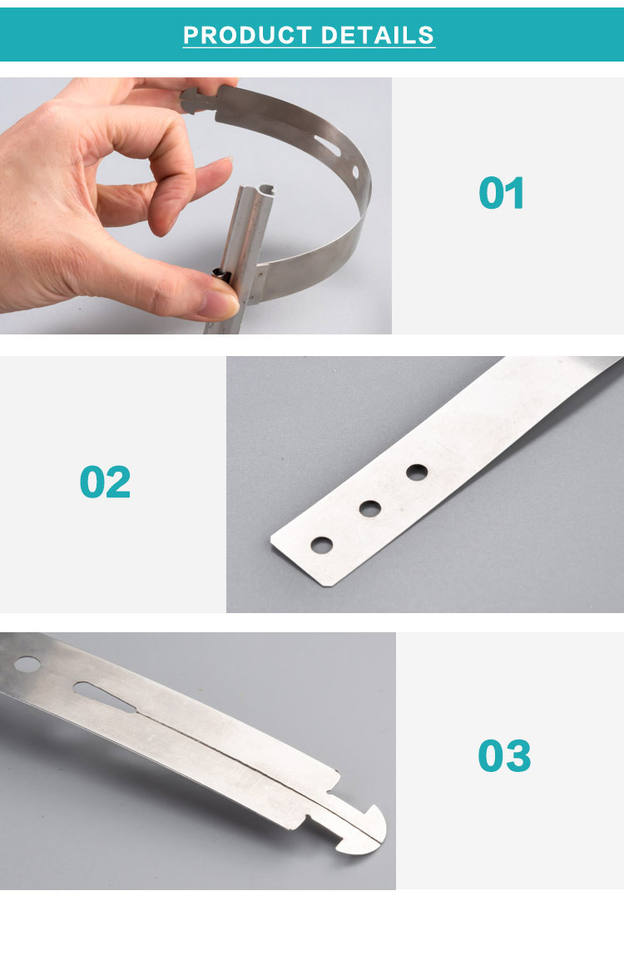 PRODUCT DETAILS

01

02

03