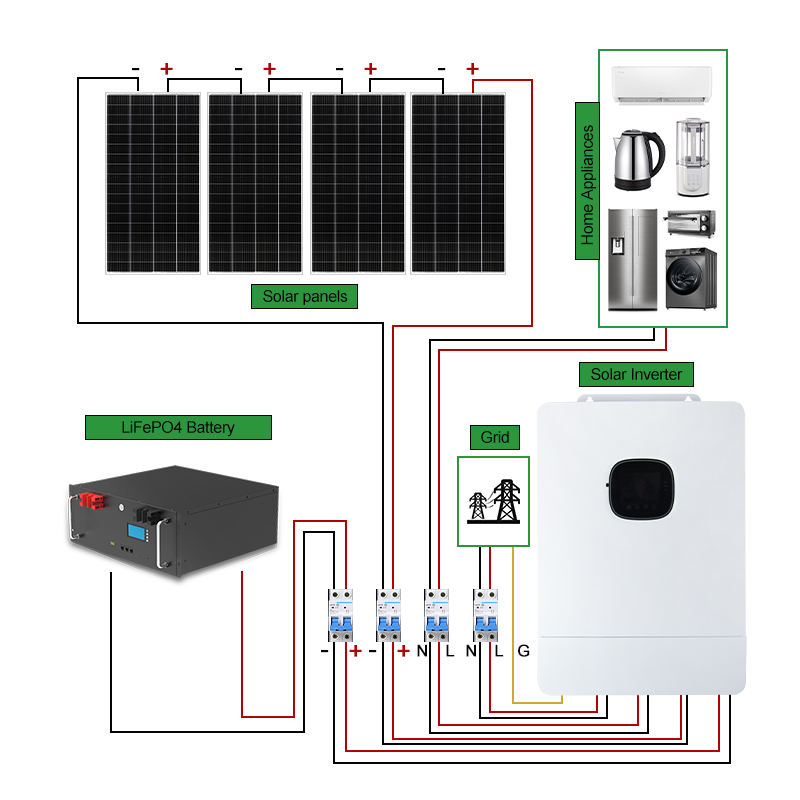 - + - + - + - +

Home Appliances

Solar panels

Solar Inverter

LiFePO4 Battery

Grid

- + - + N L N L G