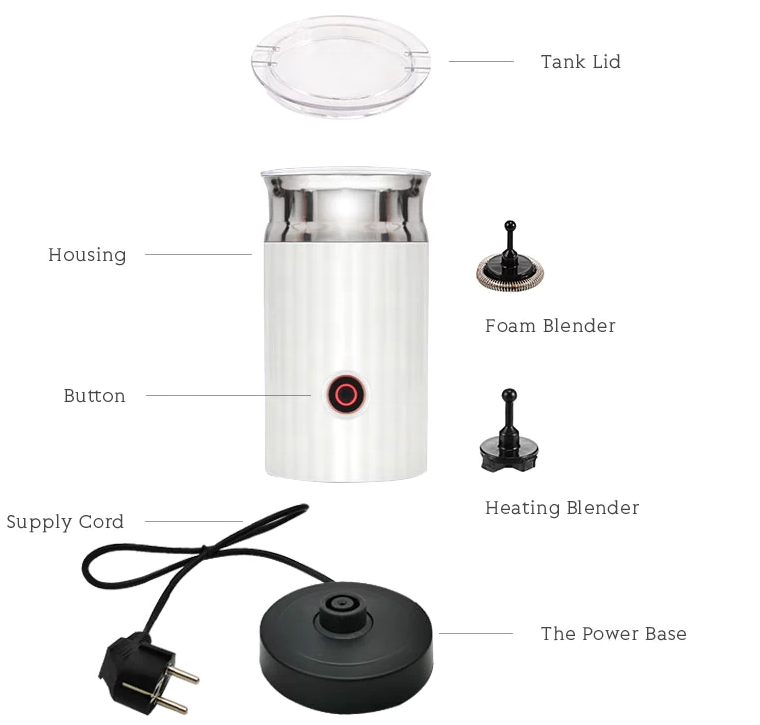 Tank Lid

Housing

Foam Blender

Button

Heating Blender

Supply Cord

The Power Base