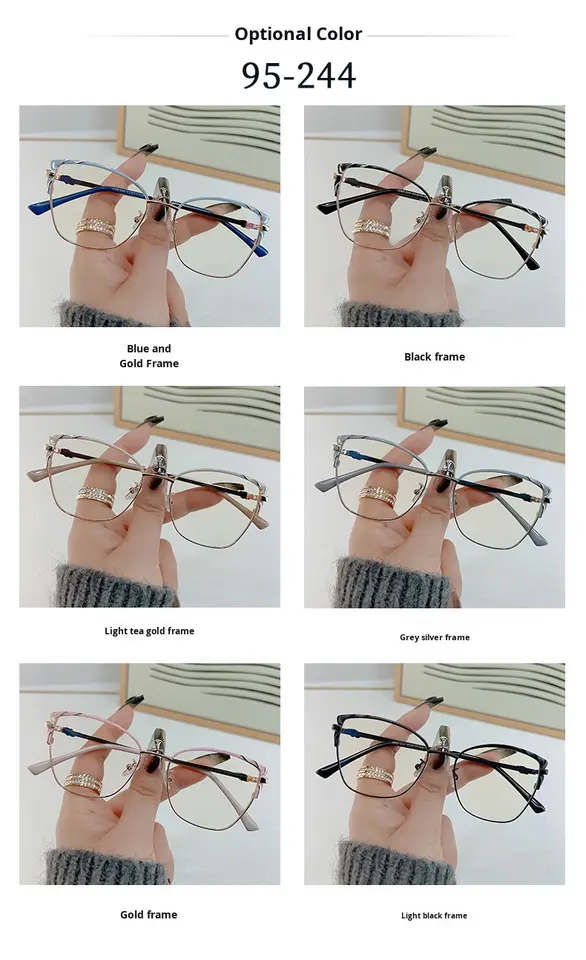 Optional Color

95-244

Blue and Gold Frame

Black frame

Light tea gold frame

Grey silver frame

Gold frame

Light black frame