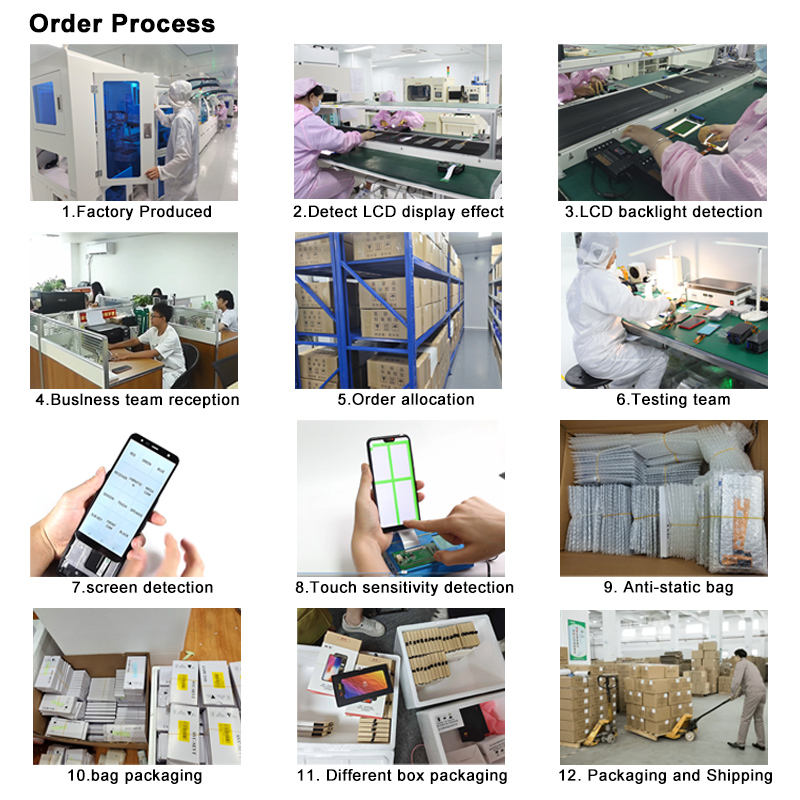 Order Process

1.Factory Produced

2.Detect LCD display effect

3.LCD backlight detection

4.Buslness team reception

5.Order allocation

6.Testing team

7.screen detection

8.Touch sensitivity detection

9. Anti-static bag

10.bag packaging

11. Different box packaging

12. Packaging and Shipping