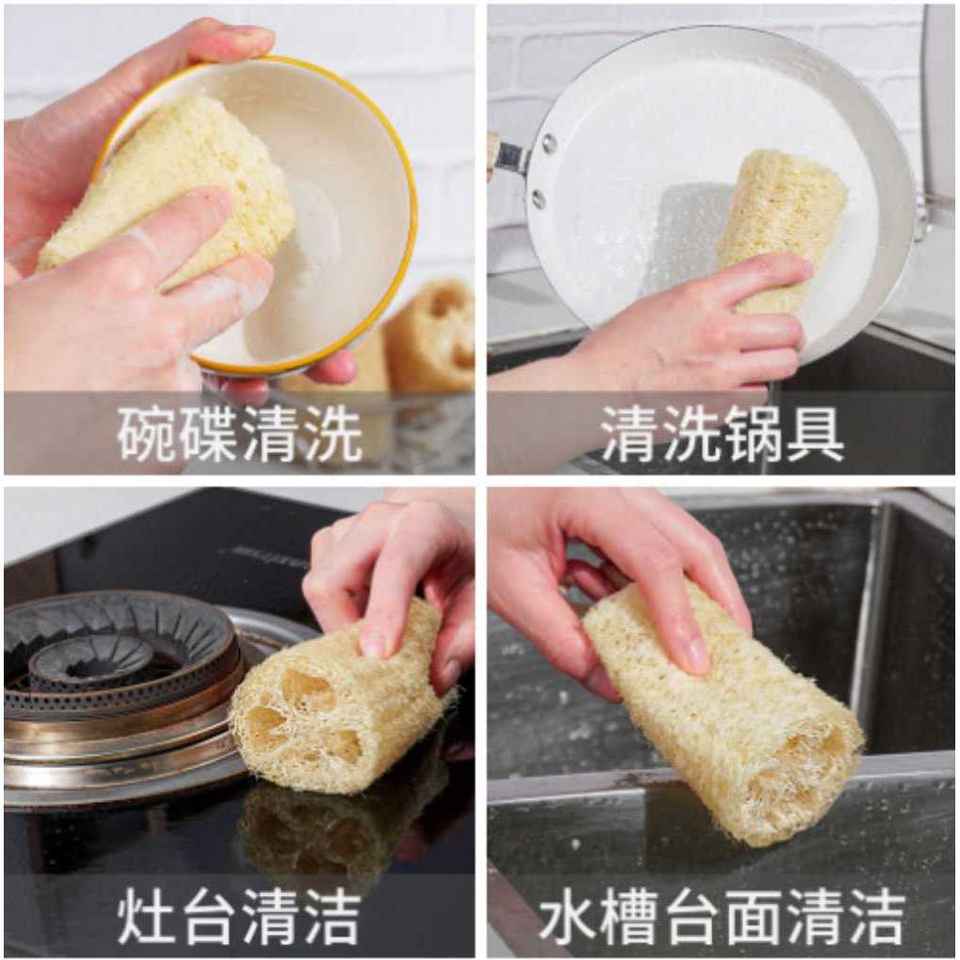 碗碟清洗

清洗锅具

灶台清洁

水槽台面清洁