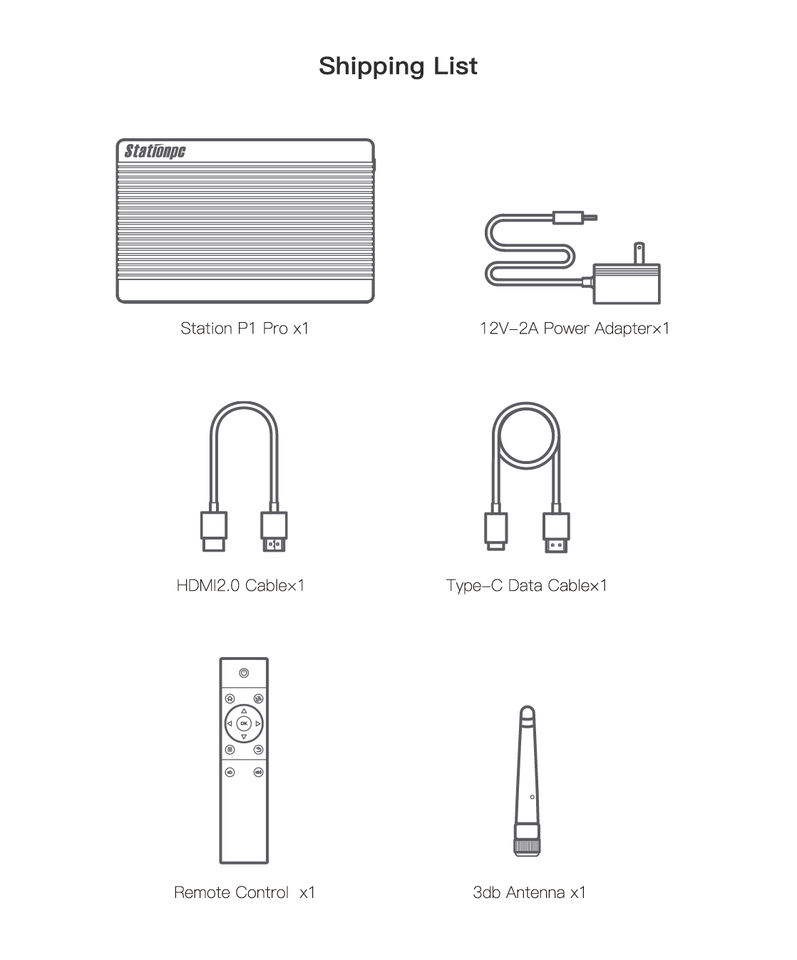 Shipping List

Stationpc

Station P1 Pro x1

12V-2A Power Adapter×1

HDMI2.0 Cable×1

Type-C Data Cable×1

OK

Remote Control x1

3db Antenna x1