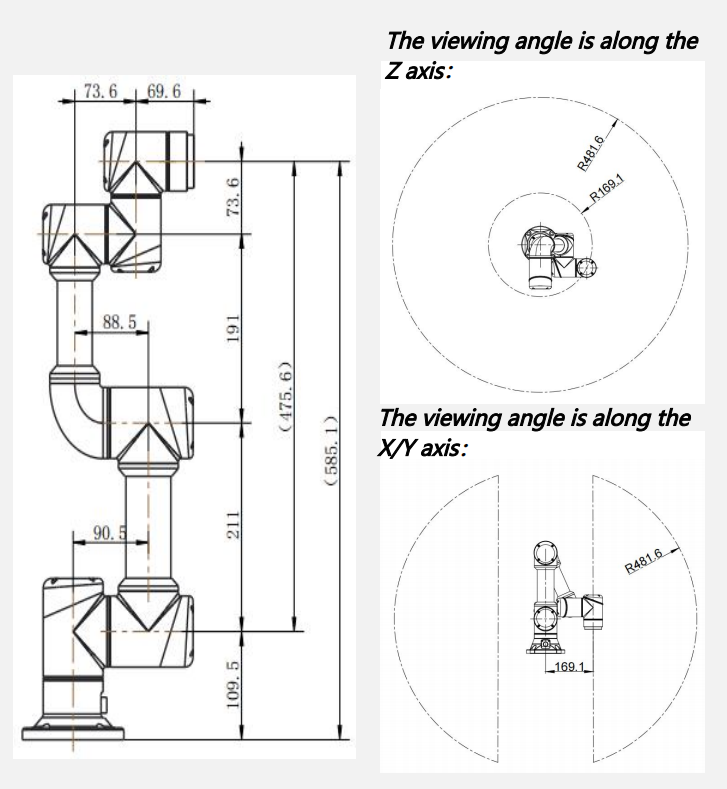 73.6
69.6
73.6
88.5
191
(475.6)
(585.1)
90.5
211
109.5

The viewing angle is along the Z axis:

R481.6
R169.1

The viewing angle is along the X/Y axis:

R481.6
169.1