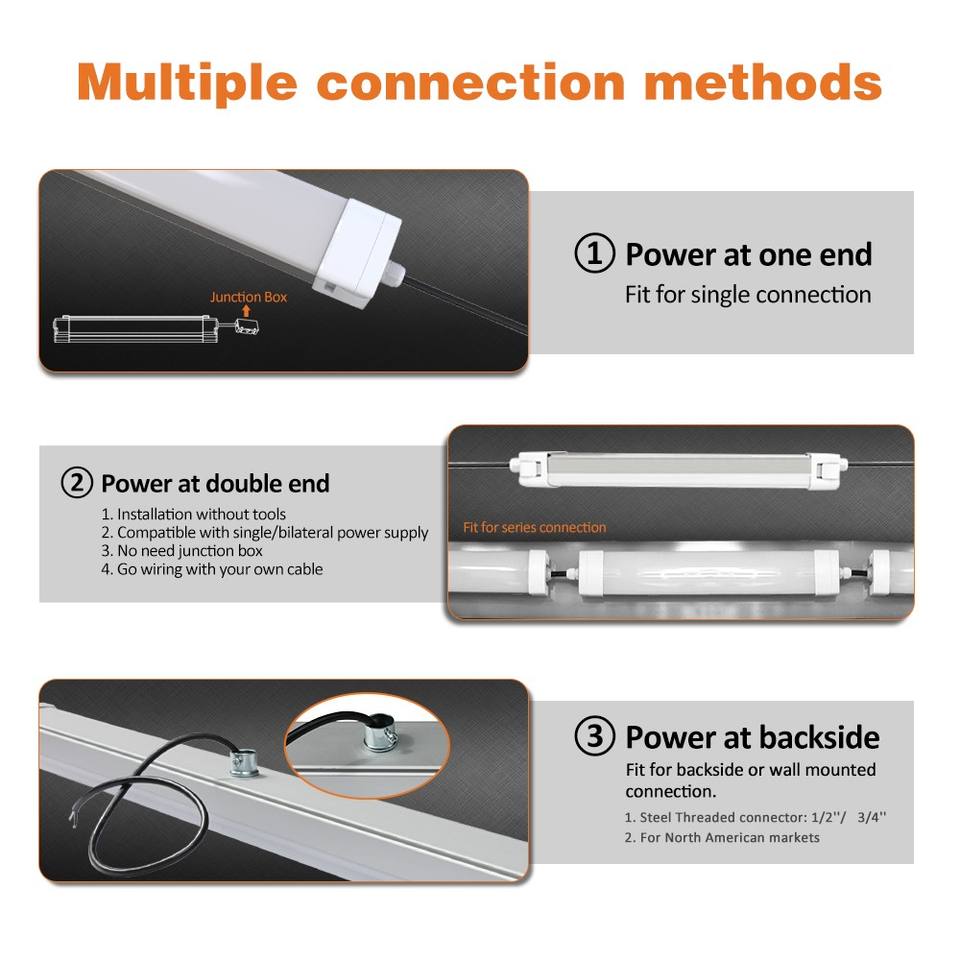 Multiple connection methods

Junction Box

① Power at one end
Fit for single connection

② Power at double end
1. Installation without tools
2. Compatible with single/bilateral power supply
3. No need junction box
4. Go wiring with your own cable

Fit for series connection

③ Power at backside
Fit for backside or wall mounted connection.
1. Steel Threaded connector: 1/2''/ 3/4''
2. For North American markets