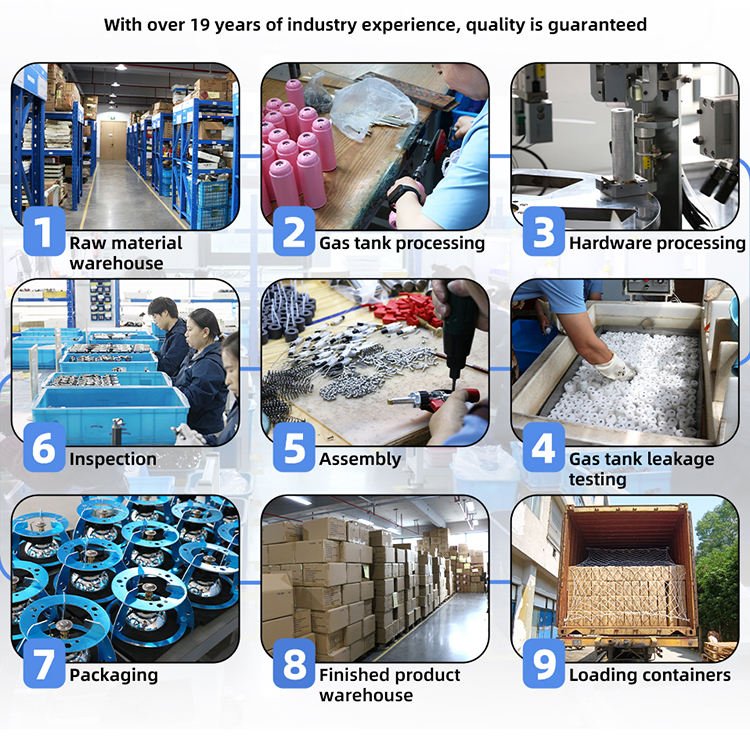 With over 19 years of industry experience, quality is guaranteed

1 Raw material warehouse

2 Gas tank processing

3 Hardware processing

6 Inspection

5 Assembly

4 Gas tank leakage testing

7 Packaging

8 Finished product warehouse

9 Loading containers