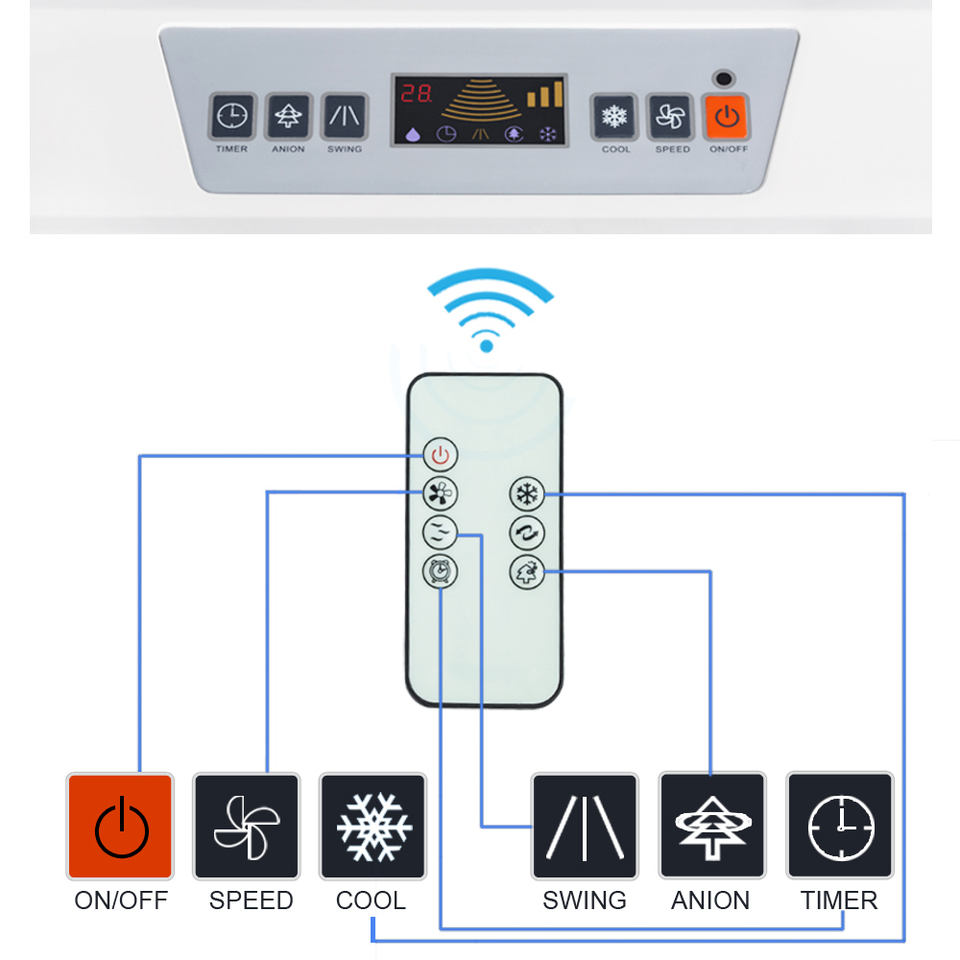 TIMER ANION SWING

28

COOL SPEED ON/OFF

ON/OFF SPEED COOL SWING ANION TIMER