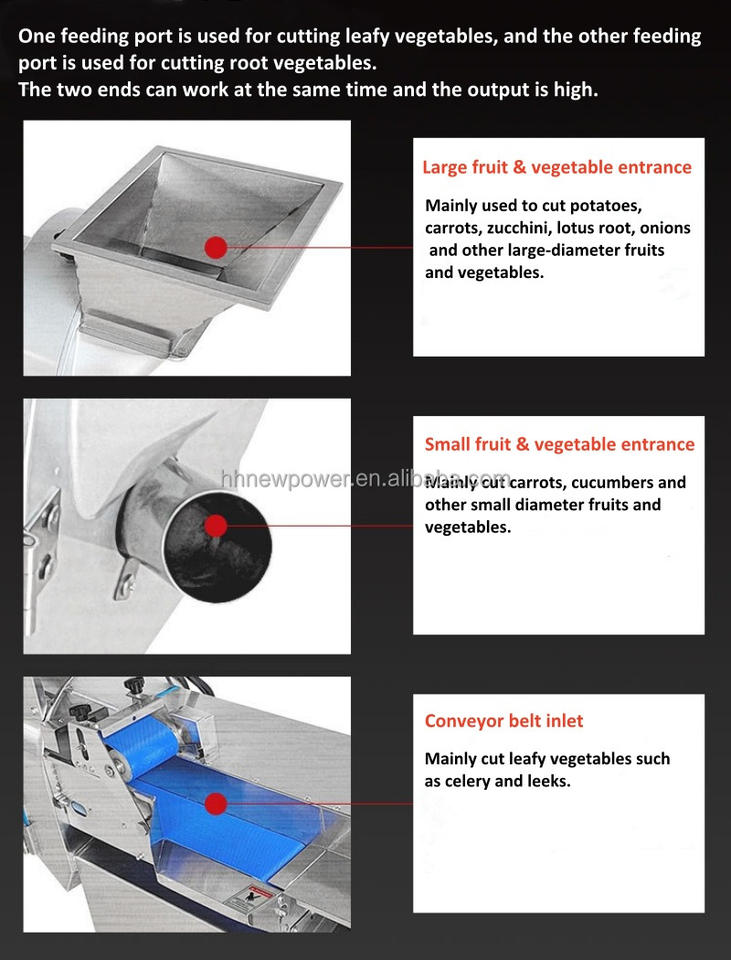 One feeding port is used for cutting leafy vegetables, and the other feeding port is used for cutting root vegetables.
The two ends can work at the same time and the output is high.

Large fruit & vegetable entrance

Mainly used to cut potatoes, carrots, zucchini, lotus root, onions and other large-diameter fruits and vegetables.

Small fruit & vegetable entrance

hhnewpower.en.alibaba.com

Mainly cut carrots, cucumbers and other small diameter fruits and vegetables.

Conveyor belt inlet

Mainly cut leafy vegetables such as celery and leeks.