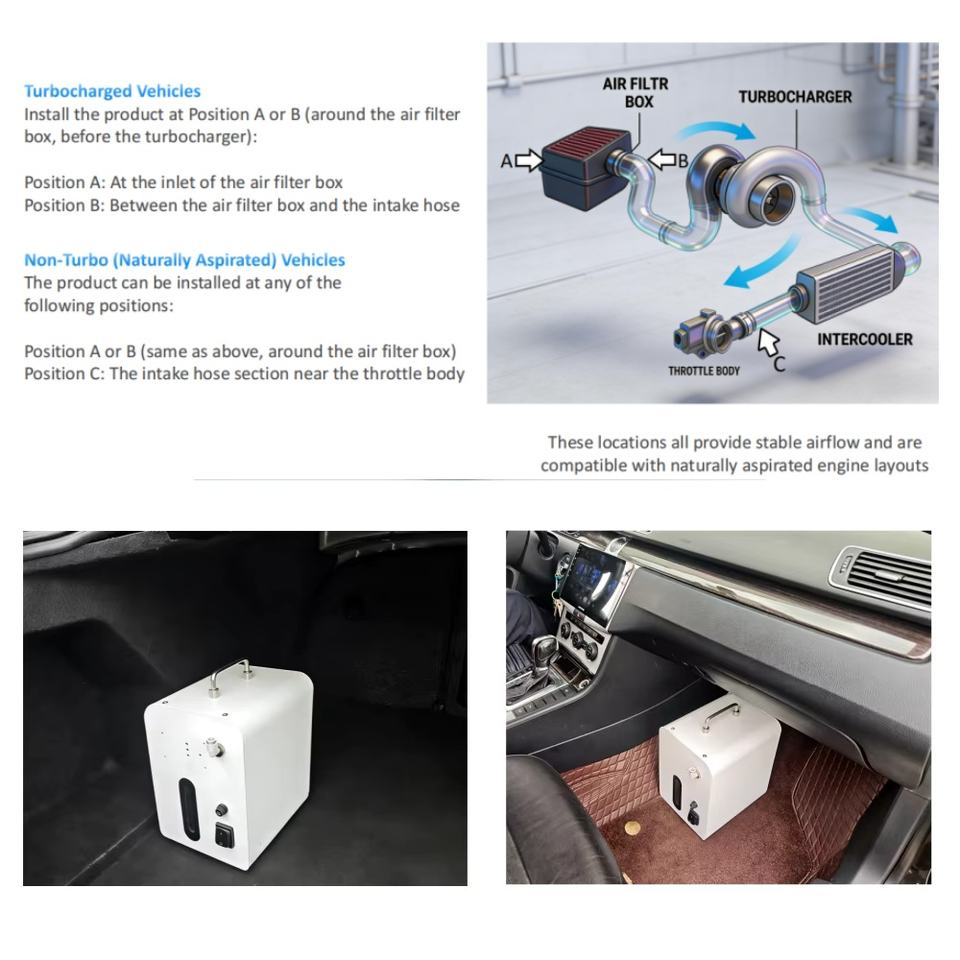 Turbocharged Vehicles
Install the product at Position A or B (around the air filter box, before the turbocharger):

Position A: At the inlet of the air filter box
Position B: Between the air filter box and the intake hose

Non-Turbo (Naturally Aspirated) Vehicles
The product can be installed at any of the following positions:

Position A or B (same as above, around the air filter box)
Position C: The intake hose section near the throttle body

AIR FILTR BOX
TURBOCHARGER
A
B
INTERCOOLER
THROTTLE BODY
C

These locations all provide stable airflow and are compatible with naturally aspirated engine layouts