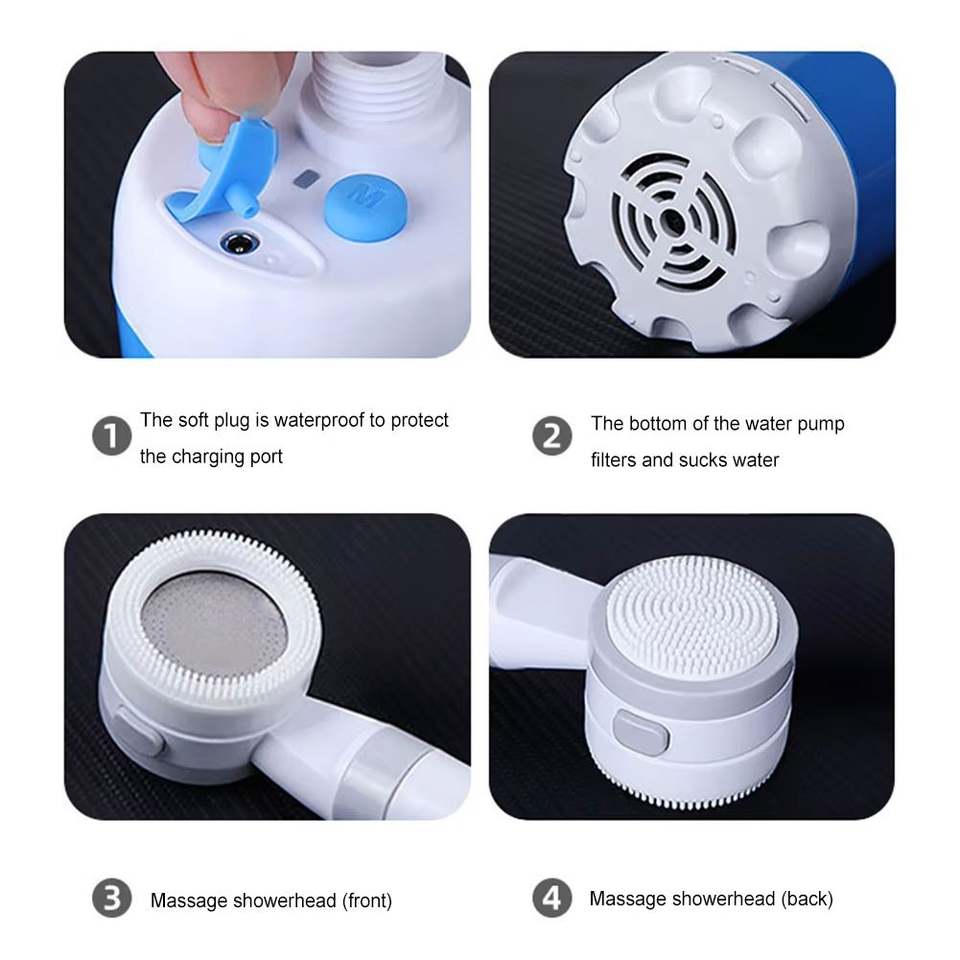 M

1 The soft plug is waterproof to protect the charging port

2 The bottom of the water pump filters and sucks water

3 Massage showerhead (front)

4 Massage showerhead (back)