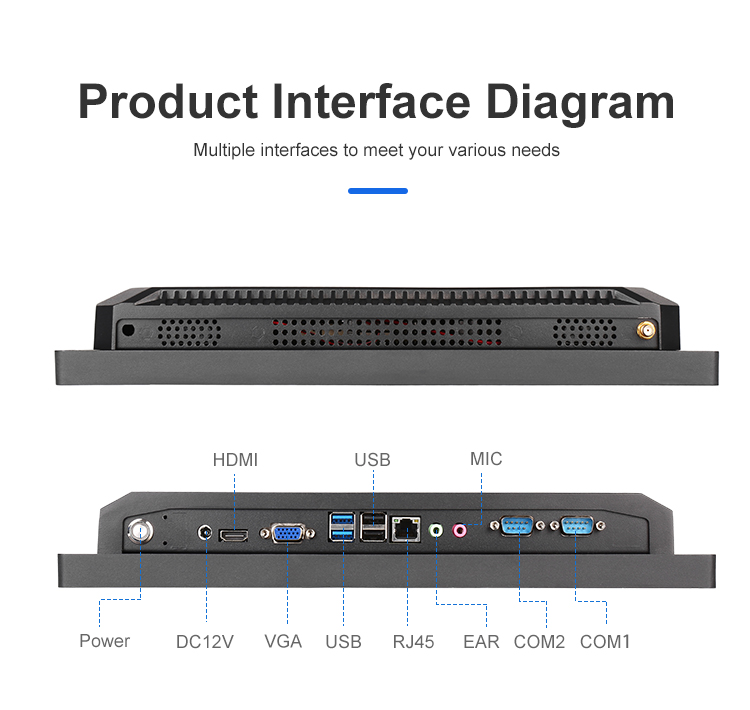 Product Interface Diagram

Multiple interfaces to meet your various needs

HDMI

USB

MIC

Power

DC12V

VGA

USB

RJ45

EAR

COM2

COM1