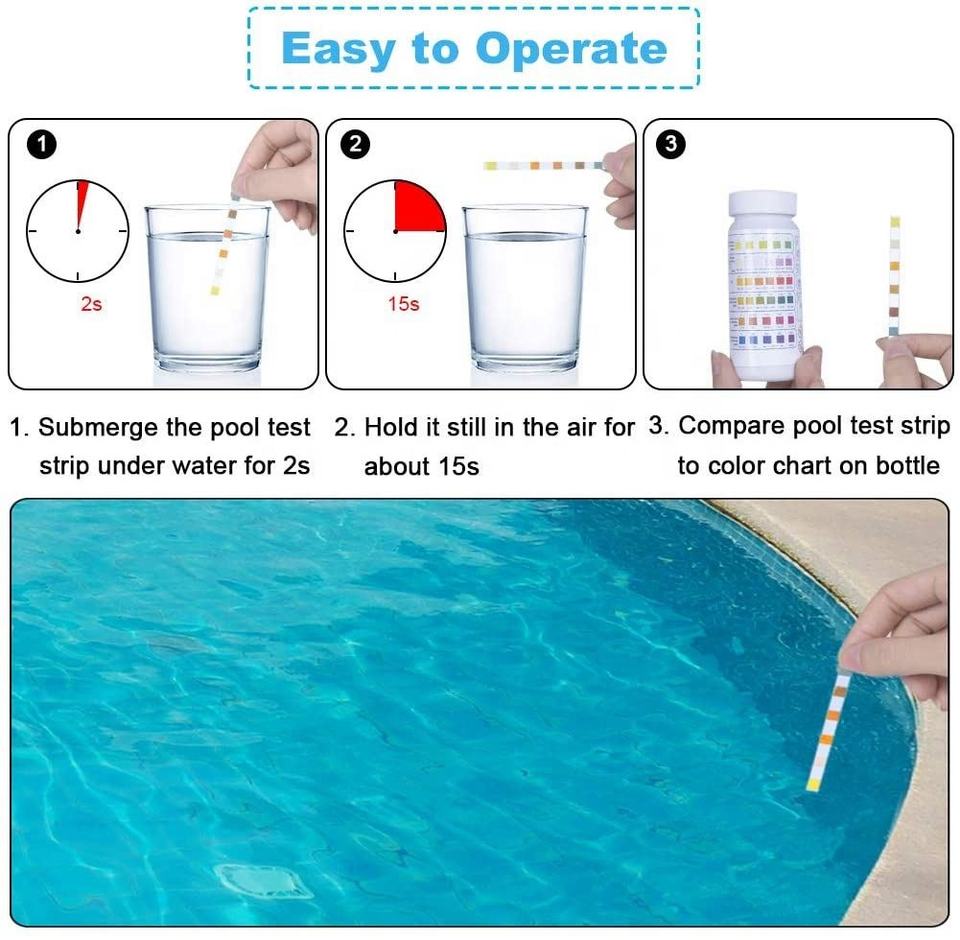 Easy to Operate

1

2s

2

15s

3

1. Submerge the pool test strip under water for 2s

2. Hold it still in the air for about 15s

3. Compare pool test strip to color chart on bottle