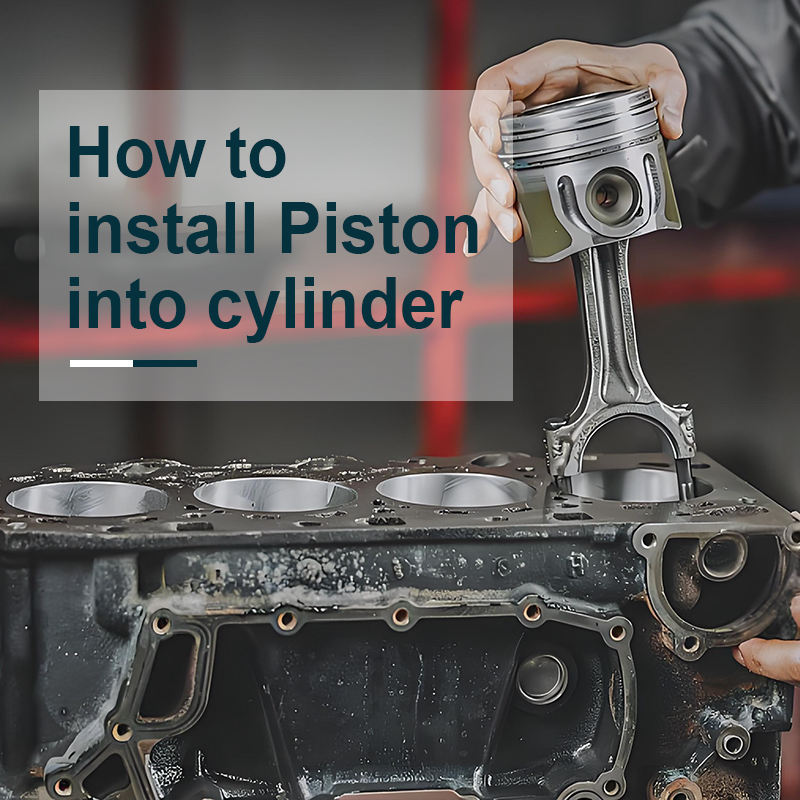 How to install Piston into cylinder