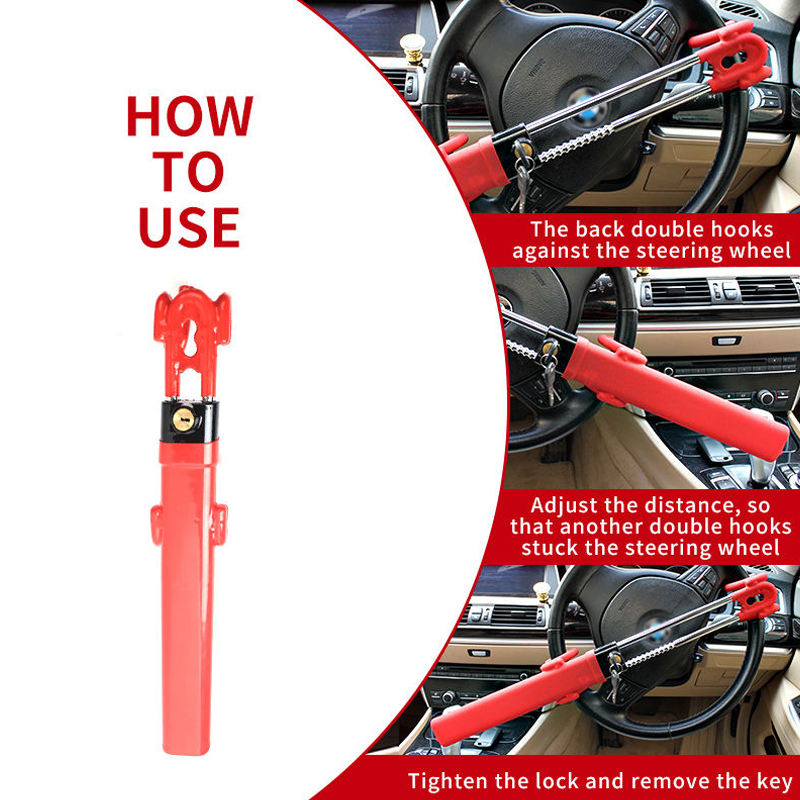 HOW TO USE

The back double hooks against the steering wheel

Adjust the distance, so that another double hooks stuck the steering wheel

Tighten the lock and remove the key