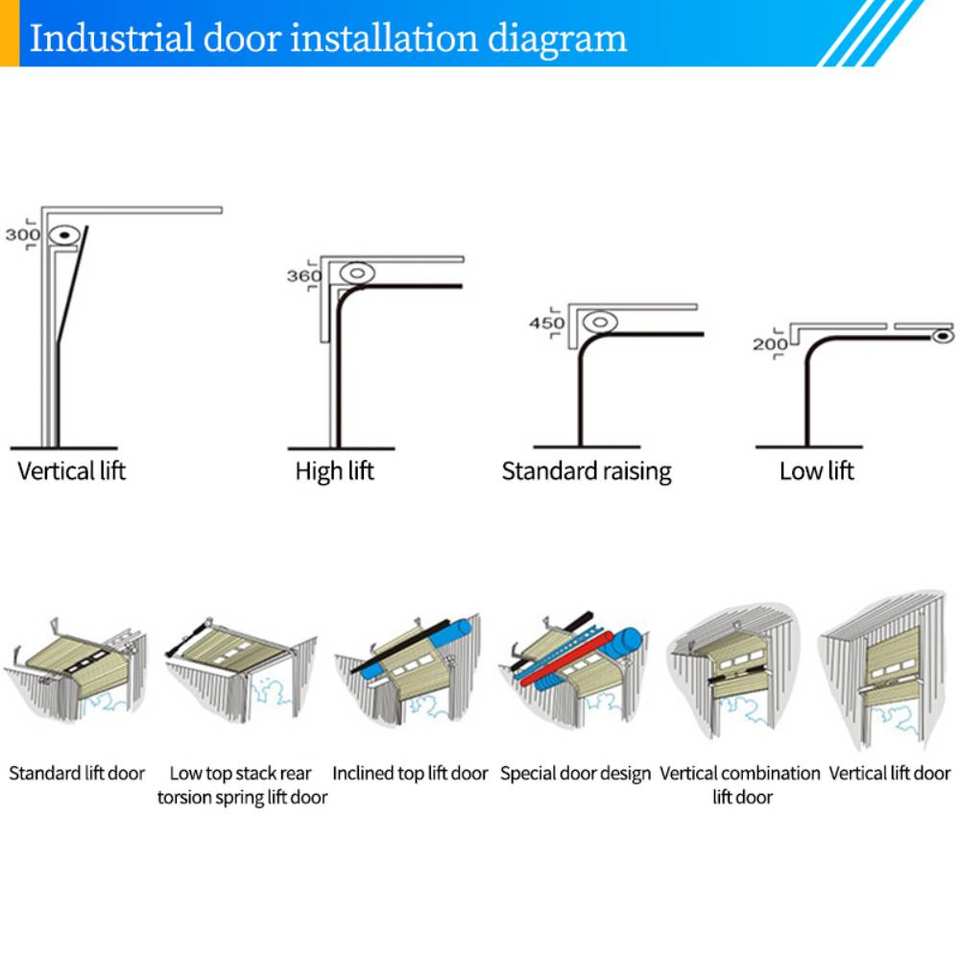 Industrial door installation diagram

300

Vertical lift

360

High lift

450

Standard raising

200

Low lift

Standard lift door

Low top stack rear torsion spring lift door

Inclined top lift door

Special door design

Vertical combination lift door

Vertical lift door