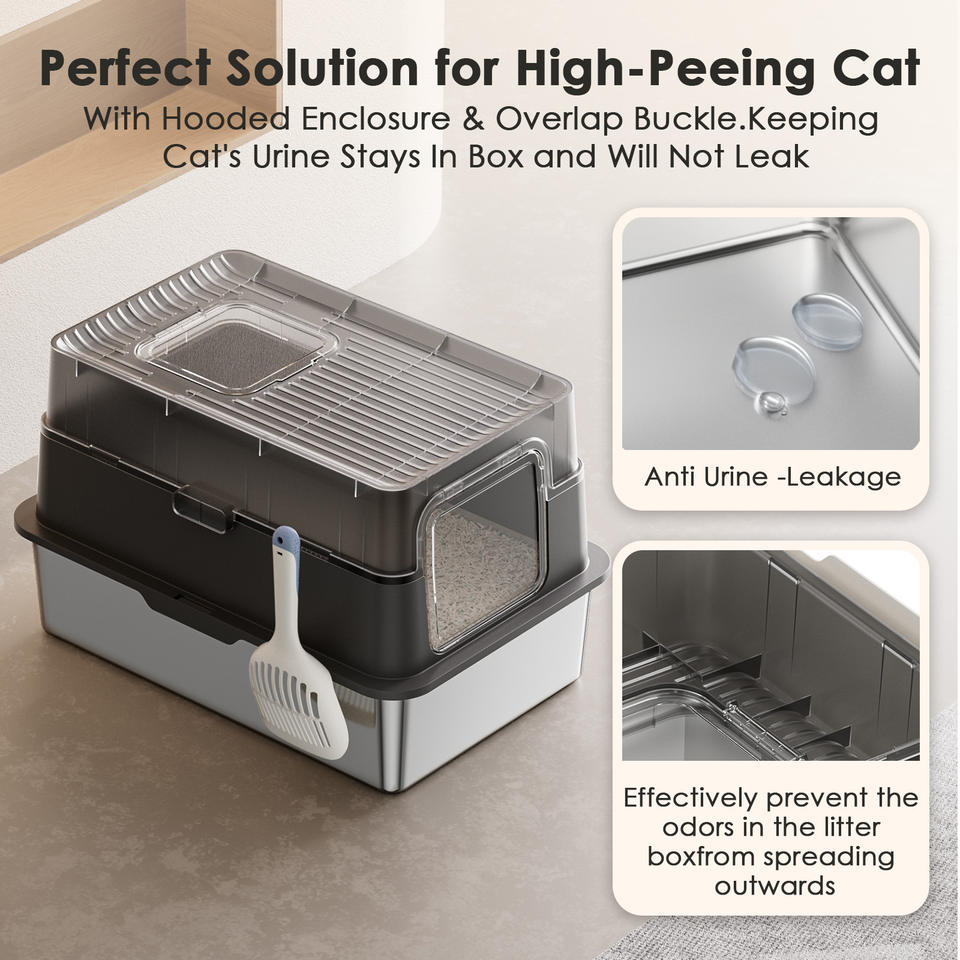 Perfect Solution for High-Peeing Cat
With Hooded Enclosure & Overlap Buckle.Keeping Cat's Urine Stays In Box and Will Not Leak

Anti Urine -Leakage

Effectively prevent the odors in the litter boxfrom spreading outwards