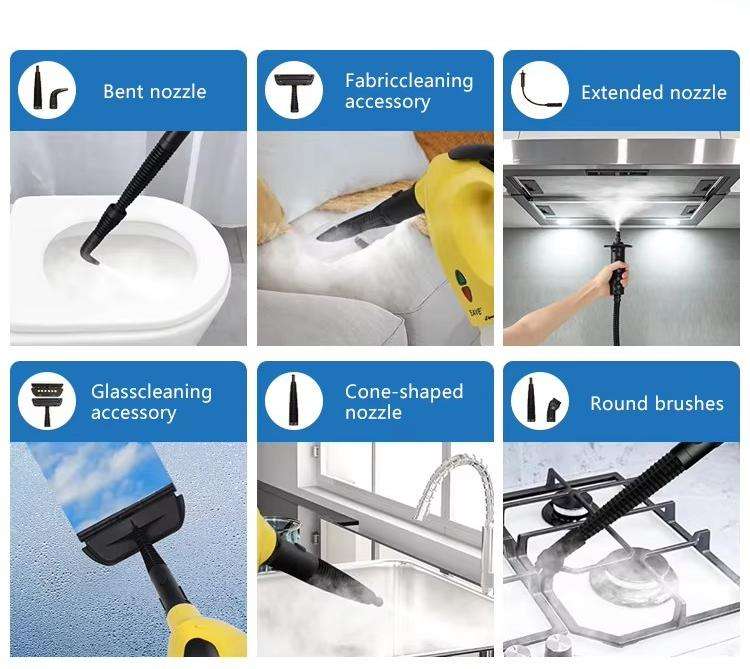 Bent nozzle

Fabriccleaning accessory

Extended nozzle

Glasscleaning accessory

Cone-shaped nozzle

Round brushes