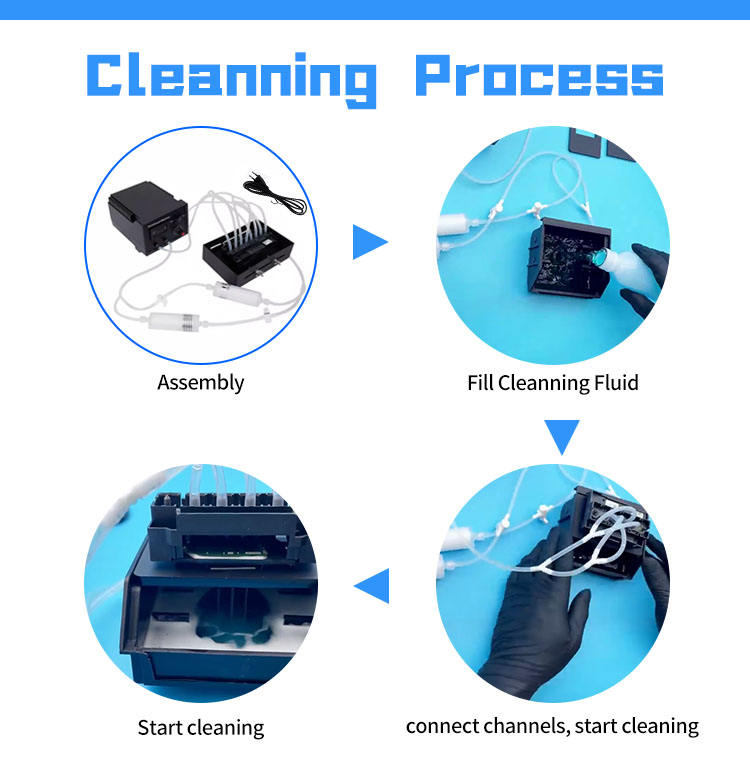 Cleanning Process

Assembly

Fill Cleanning Fluid

connect channels, start cleaning

Start cleaning