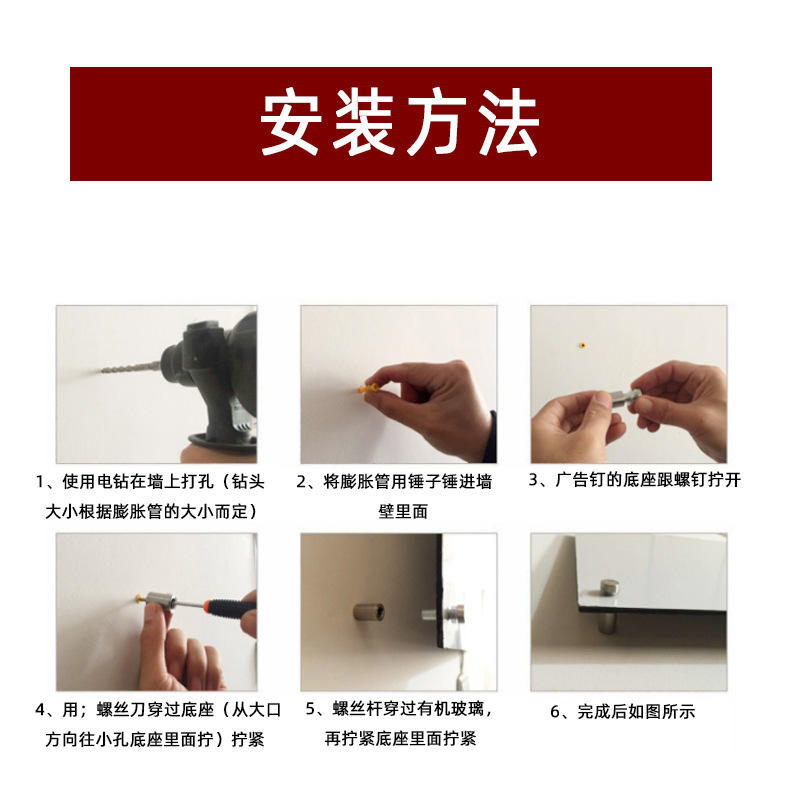 安装方法

1、使用电钻在墙上打孔（钻头大小根据膨胀管的大小而定）

2、将膨胀管用锤子锤进墙壁里面

3、广告钉的底座跟螺钉拧开

4、用；螺丝刀穿过底座（从大口方向往小孔底座里面拧）拧紧

5、螺丝杆穿过有机玻璃，再拧紧底座里面拧紧

6、完成后如图所示