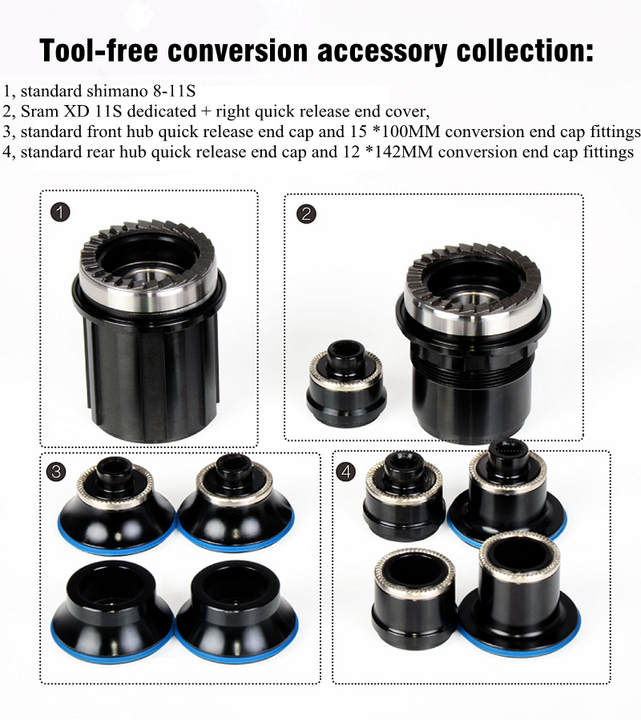 Tool-free conversion accessory collection:

1, standard shimano 8-11S
2, Sram XD 11S dedicated + right quick release end cover,
3, standard front hub quick release end cap and 15 *100MM conversion end cap fittings
4, standard rear hub quick release end cap and 12 *142MM conversion end cap fittings

1

2

3

4