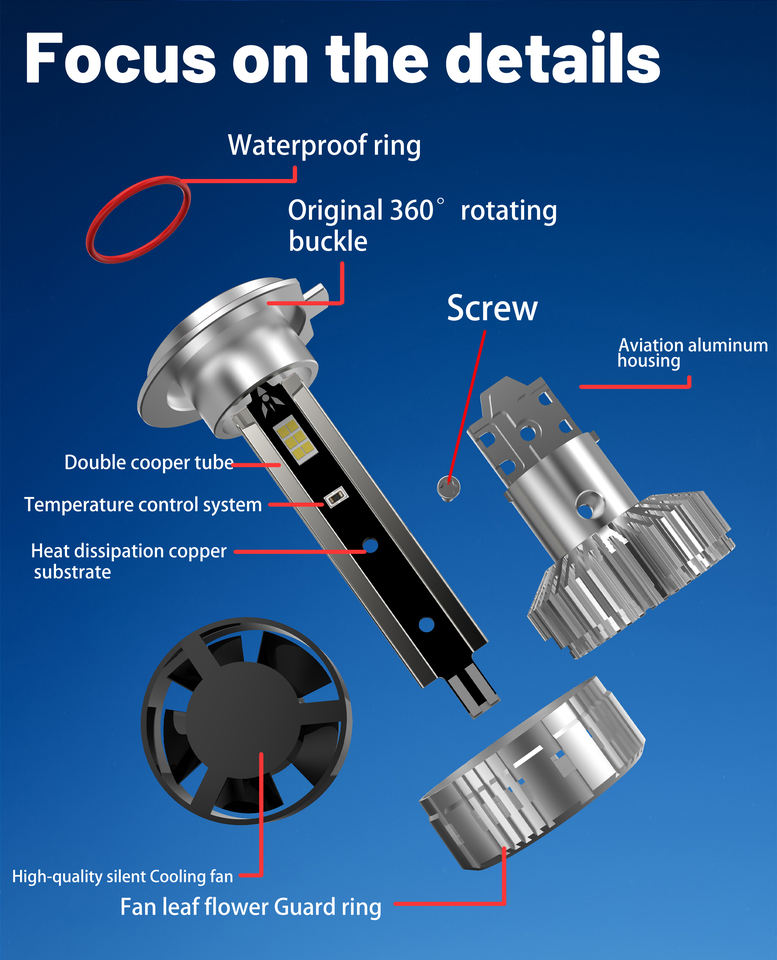 Focus on the details

Waterproof ring

Original 360° rotating buckle

Screw

Aviation aluminum housing

Double cooper tube

Temperature control system

Heat dissipation copper substrate

High-quality silent Cooling fan

Fan leaf flower Guard ring