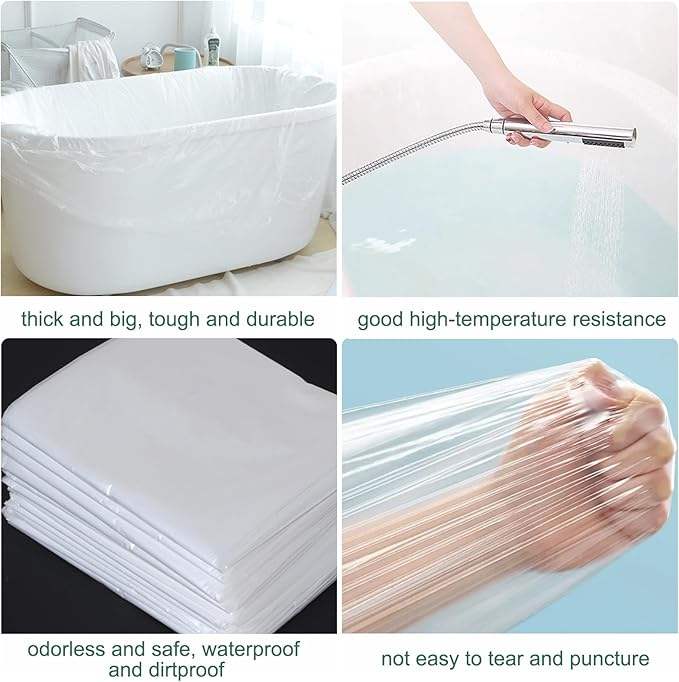 thick and big, tough and durable

good high-temperature resistance

odorless and safe, waterproof and dirtproof

not easy to tear and puncture