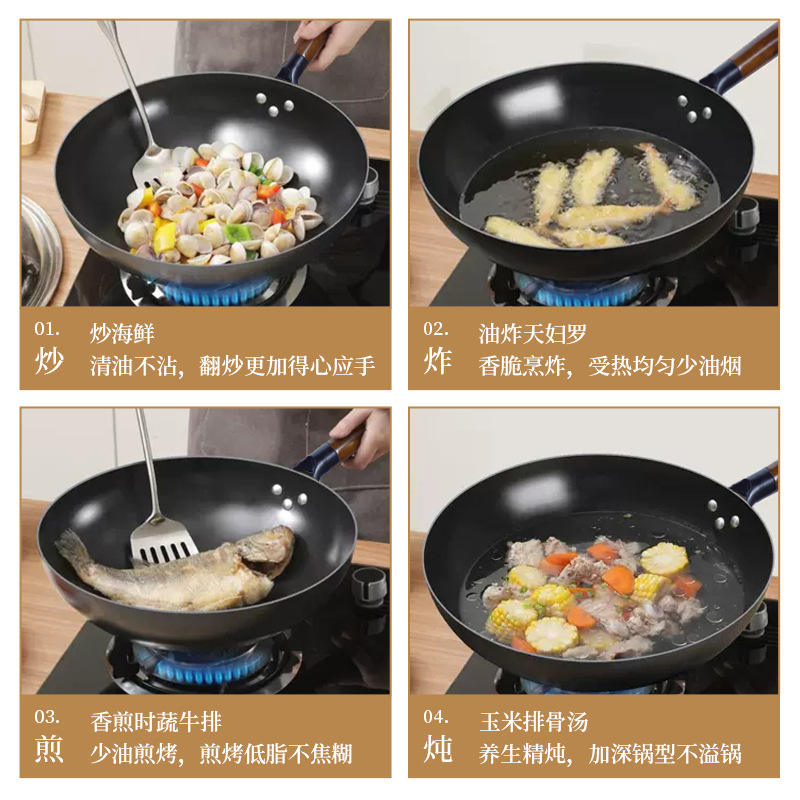 01.
炒
炒海鲜
清油不沾，翻炒更加得心应手

02.
炸
油炸天妇罗
香脆烹炸，受热均匀少油烟

03.
煎
香煎时蔬牛排
少油煎烤，煎烤低脂不焦糊

04.
炖
玉米排骨汤
养生精炖，加深锅型不溢锅