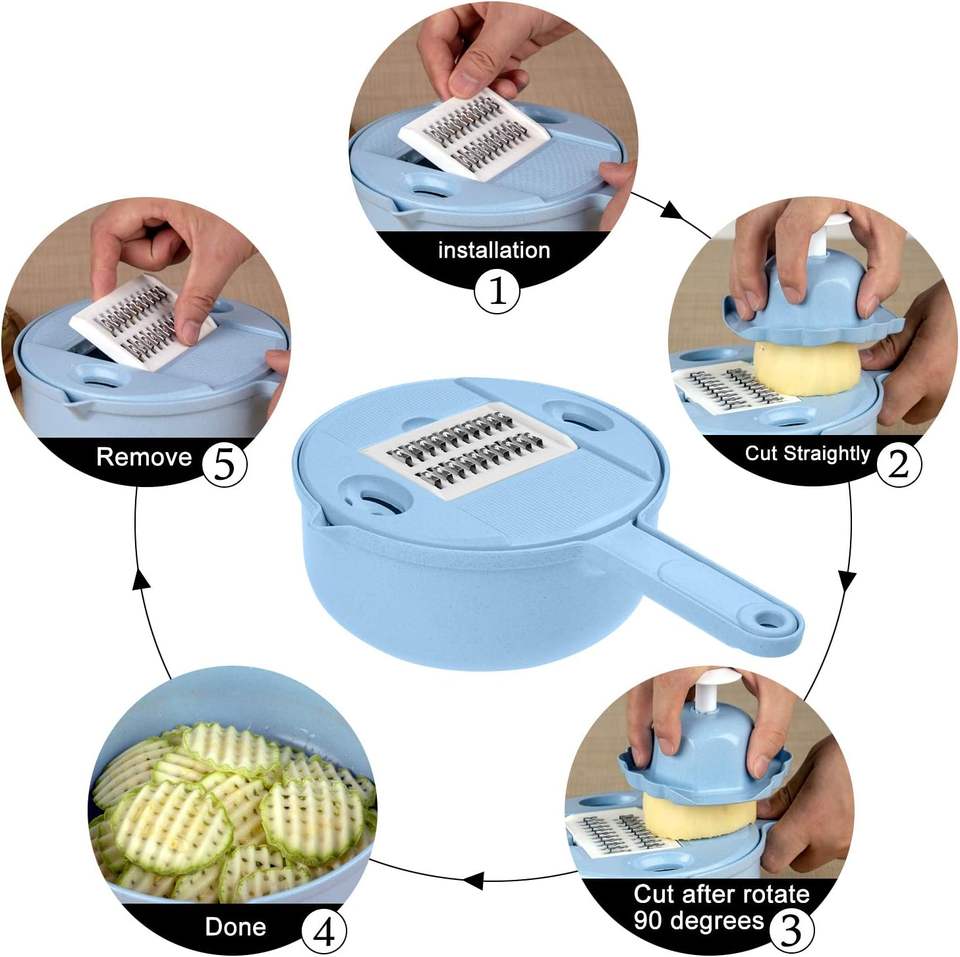 installation
1

Cut Straightly
2

Cut after rotate 90 degrees
3

Done
4

Remove
5